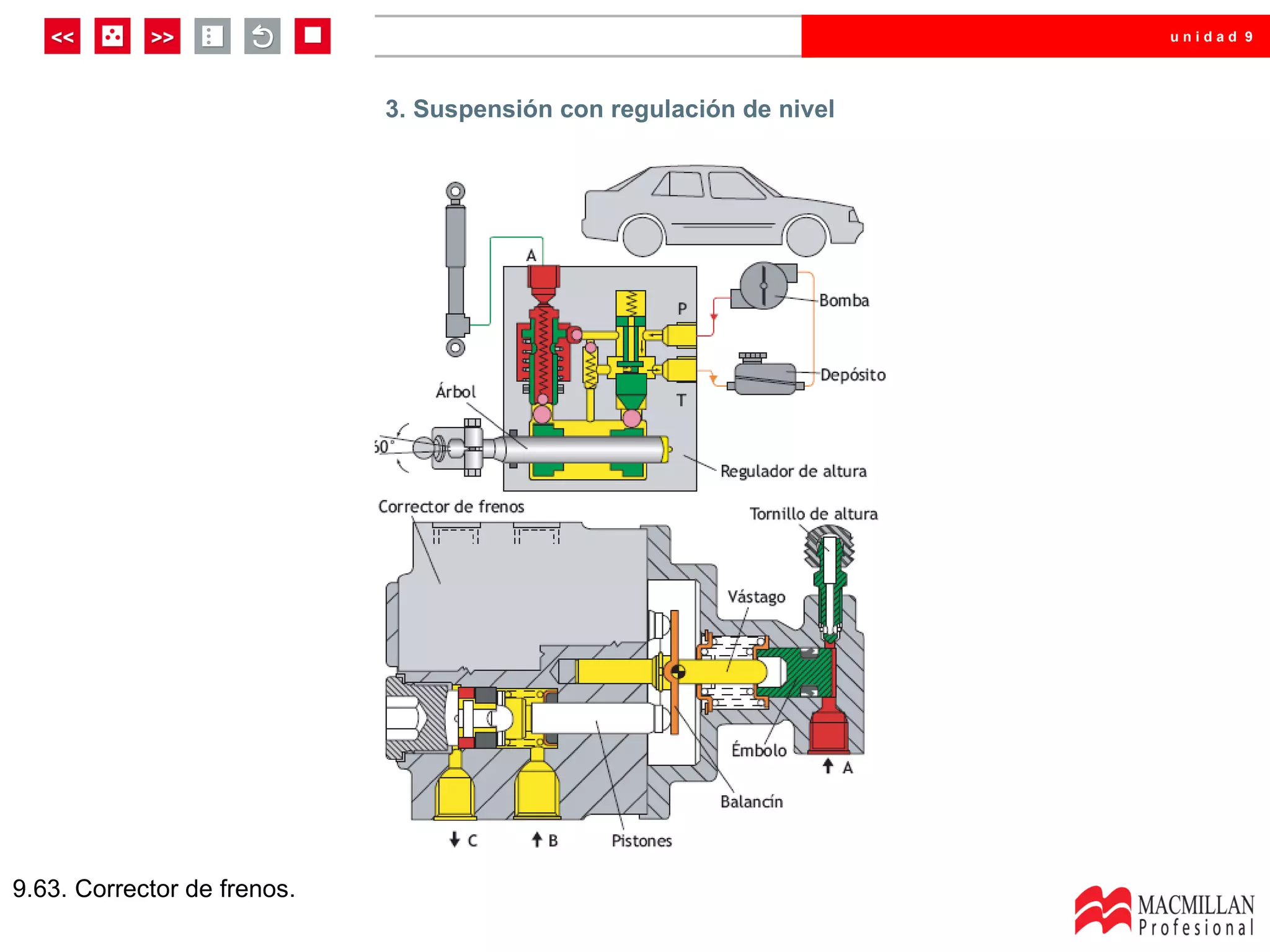 << >>

unidad 9

3. Suspensión con regulación de nivel

A

P

Bomba

Depósito

T

Árbol

50°

Regulador de altura

Corrector de frenos

Tornillo de altura

Vástago

Émbolo

A

Balancín

C

B

Pistones

9.63. Corrector de frenos.

MACMILLAN Profesional