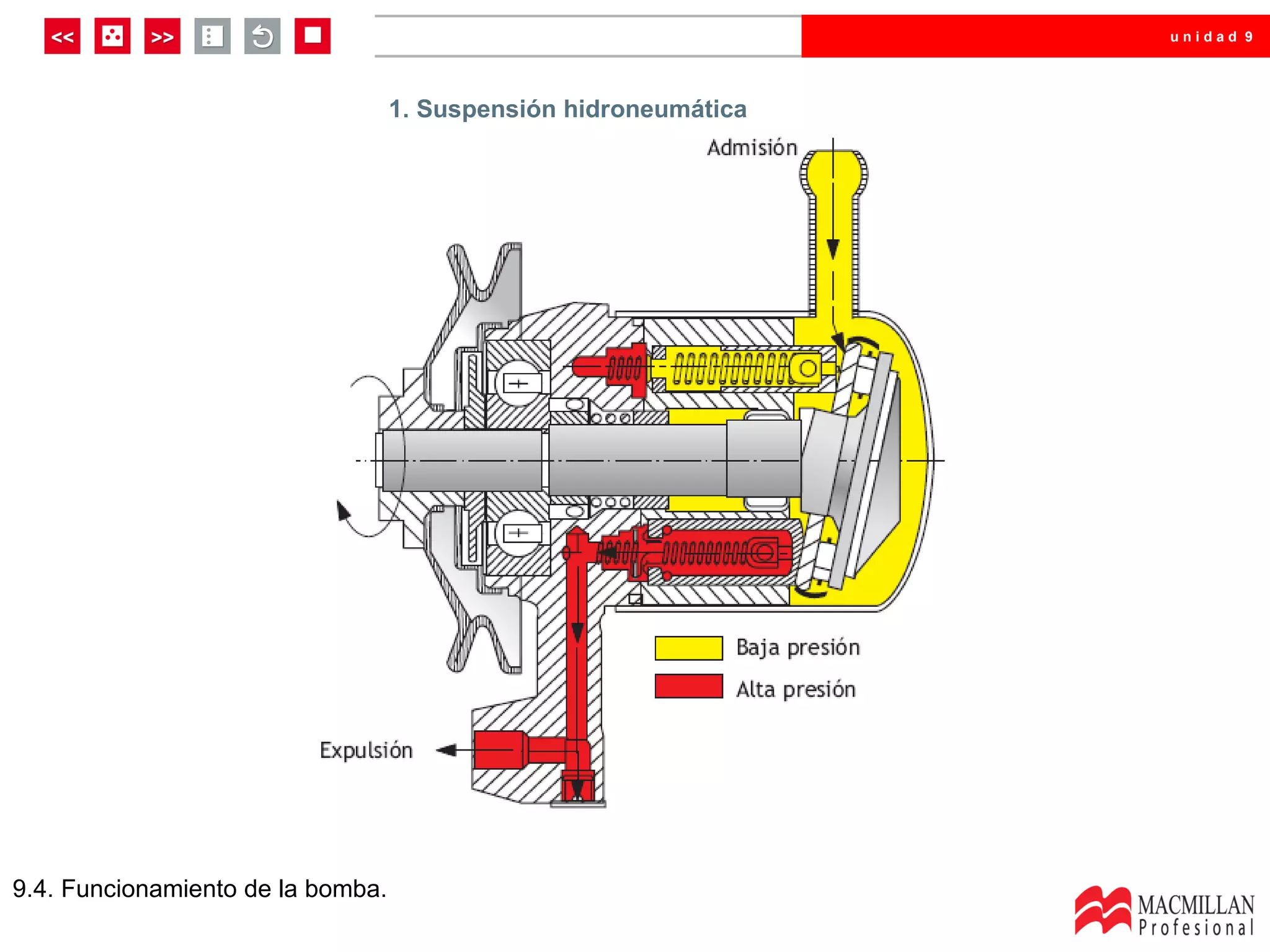 << >>

unidad 9

1. Suspensión hidroneumática

Admisión

Baja presión

Alta presión

Expulsión

9.4. Funcionamiento de la bomba.

MACMILLAN Profesional