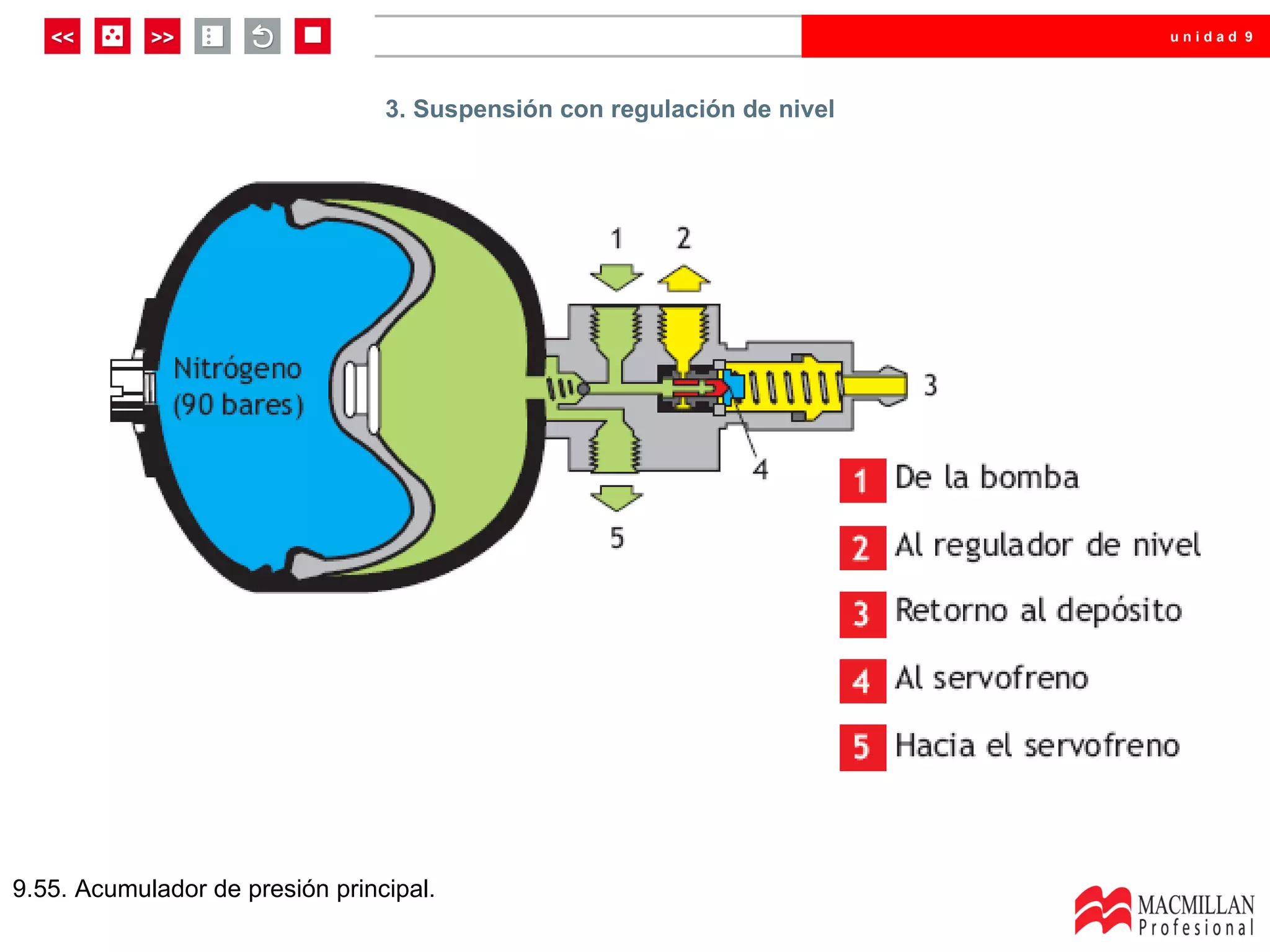 << >>

unidad 9

3. Suspensión con regulación de nivel

Nitrógeno (90 bares)

1 2 3 4 5

1 De la bomba
2 Al regulador de nivel
3 Retorno al depósito
4 Al servofreno
5 Hacia el servofreno

9.55. Acumulador de presión principal.

MACMILLAN Profesional