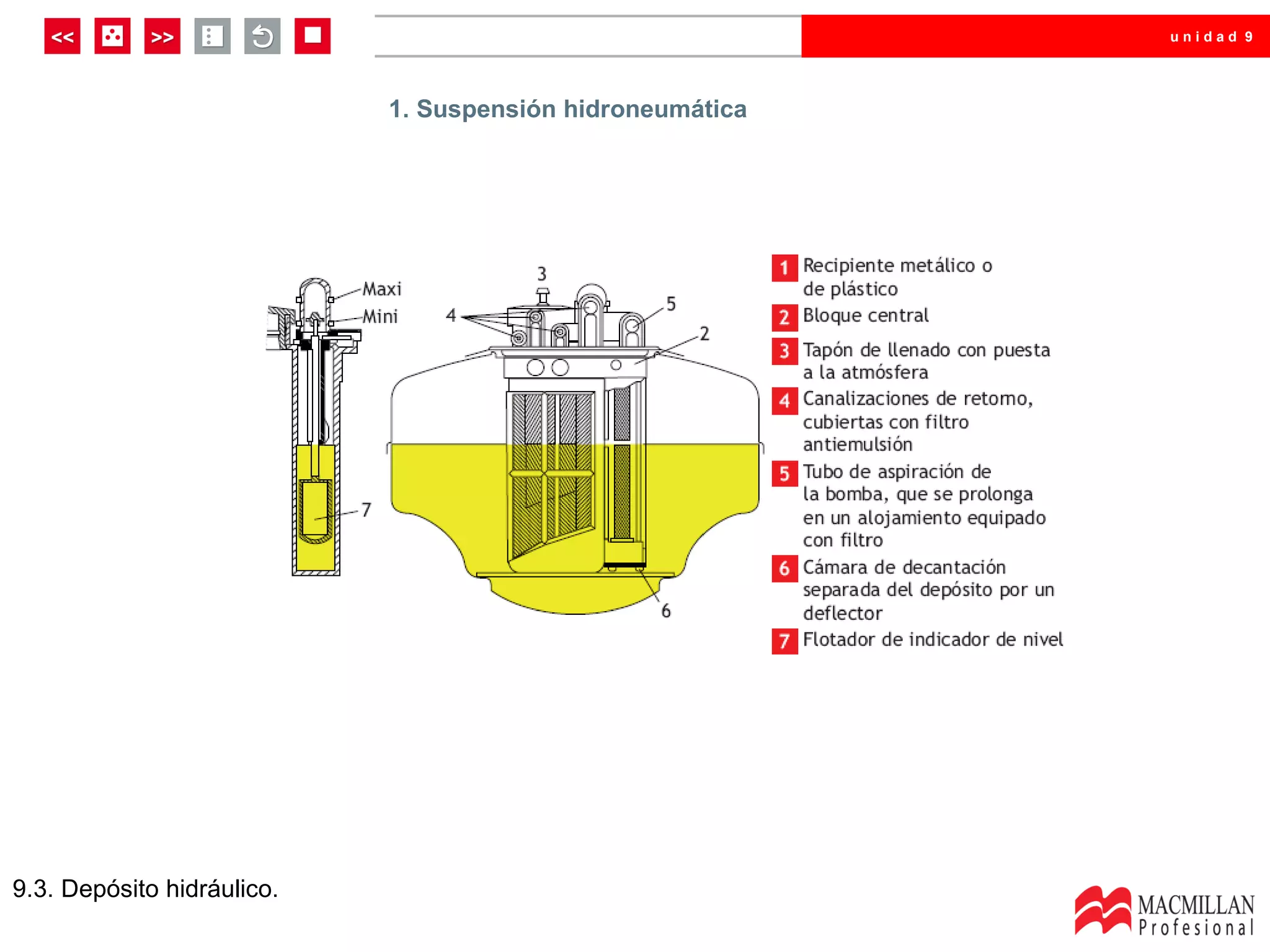 << >>

unidad 9

1. Suspensión hidroneumática

Maxi
Mini
7
3
4
5
2
6

1 Recipiente metálico o de plástico
2 Bloque central
3 Tapón de llenado con puesta a la atmósfera
4 Canalizaciones de retorno, cubiertas con filtro antiemulsión
5 Tubo de aspiración de la bomba, que se prolonga en un alojamiento equipado con filtro
6 Cámara de decantación separada del depósito por un deflector
7 Flotador de indicador de nivel

9.3. Depósito hidráulico.

MACMILLAN Profesional