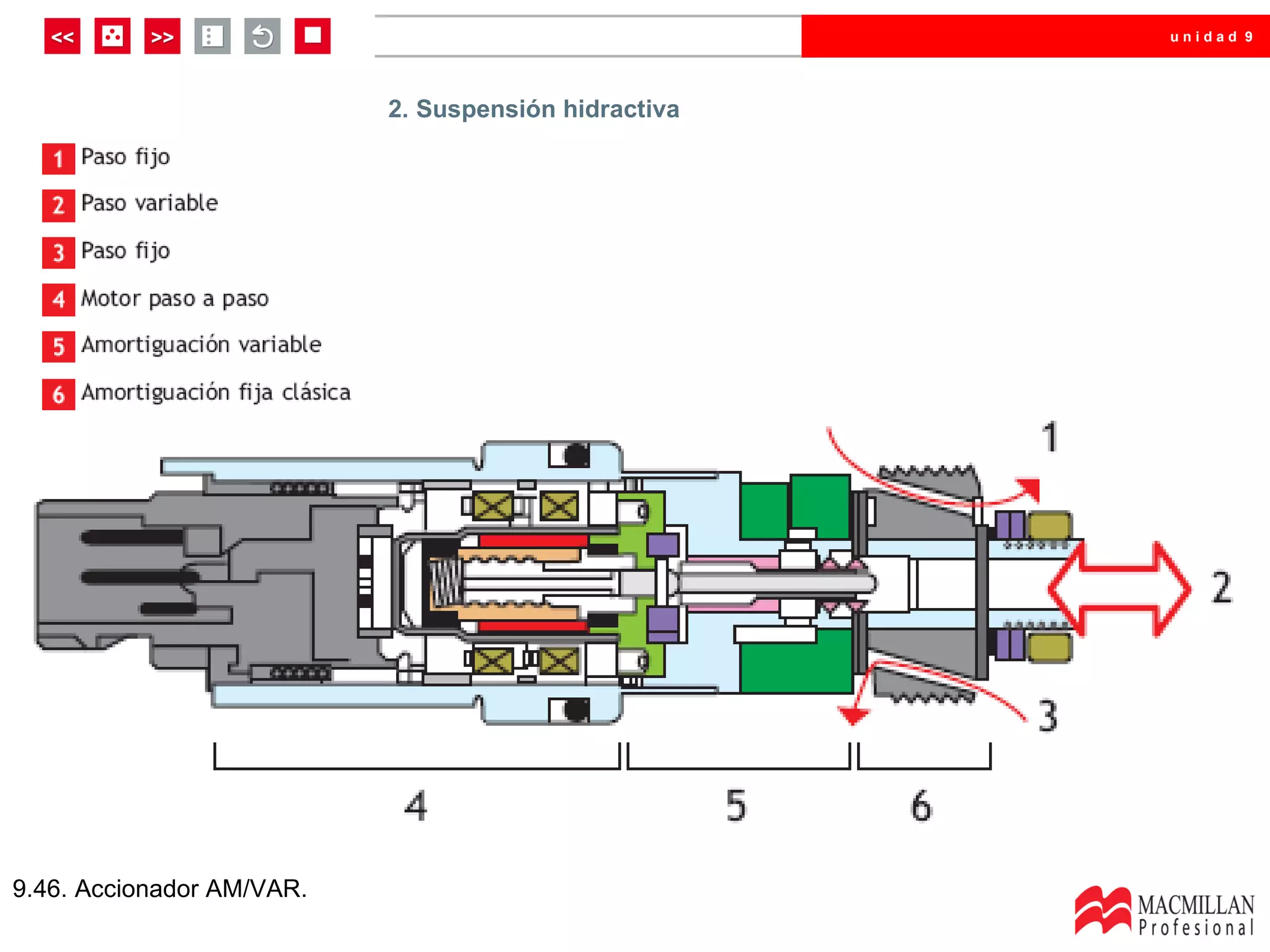 << >>

unidad 9

2. Suspensión hidractiva

1 Paso fijo

2 Paso variable

3 Paso fijo

4 Motor paso a paso

5 Amortiguación variable

6 Amortiguación fija clásica

1

2

3

4

5

6

9.46. Accionador AM/VAR.

MACMILLAN Profesional