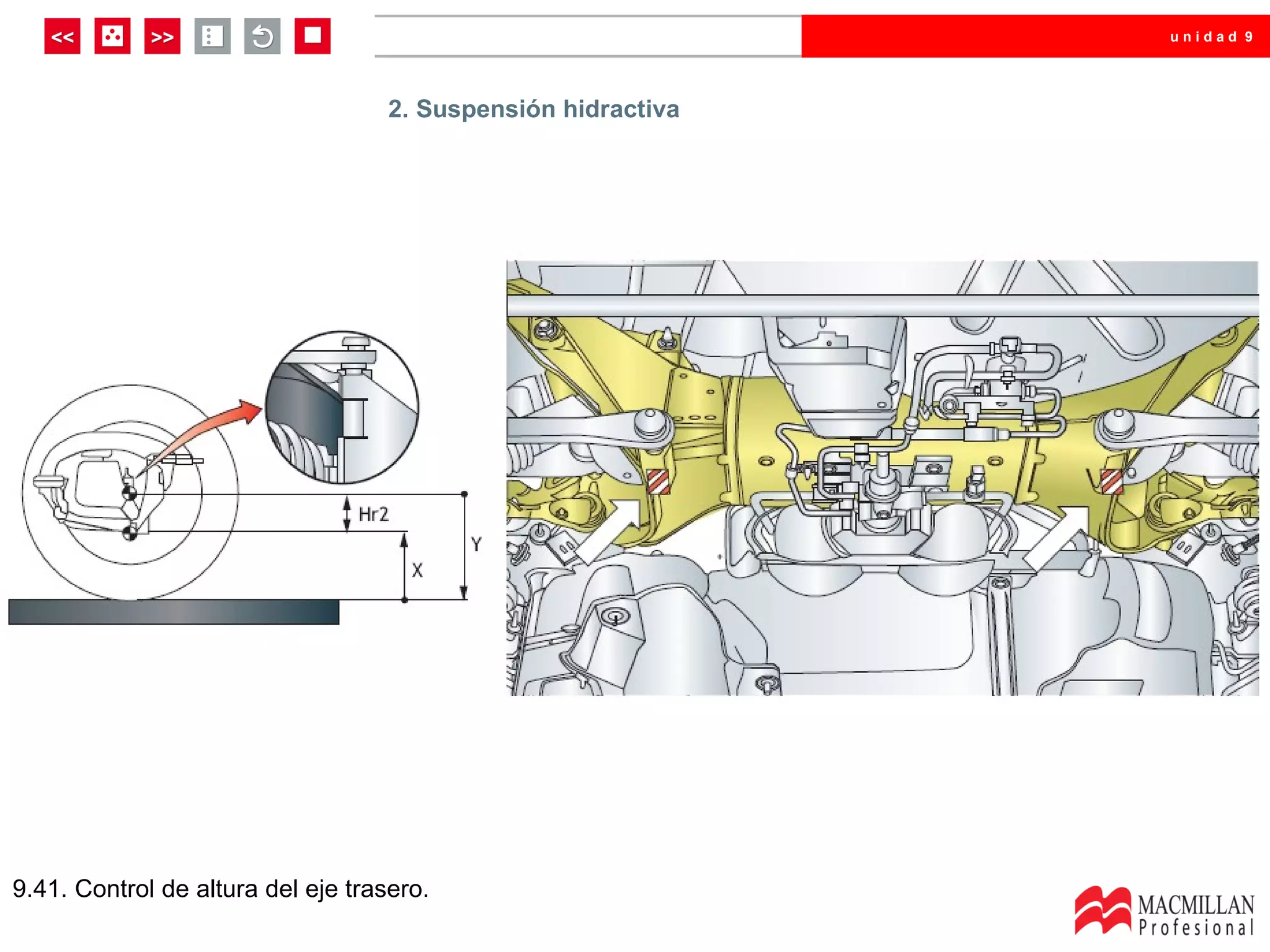 << >>

unidad 9

2. Suspensión hidractiva

Hr2

Y

X

9.41. Control de altura del eje trasero.

MACMILLAN Profesional