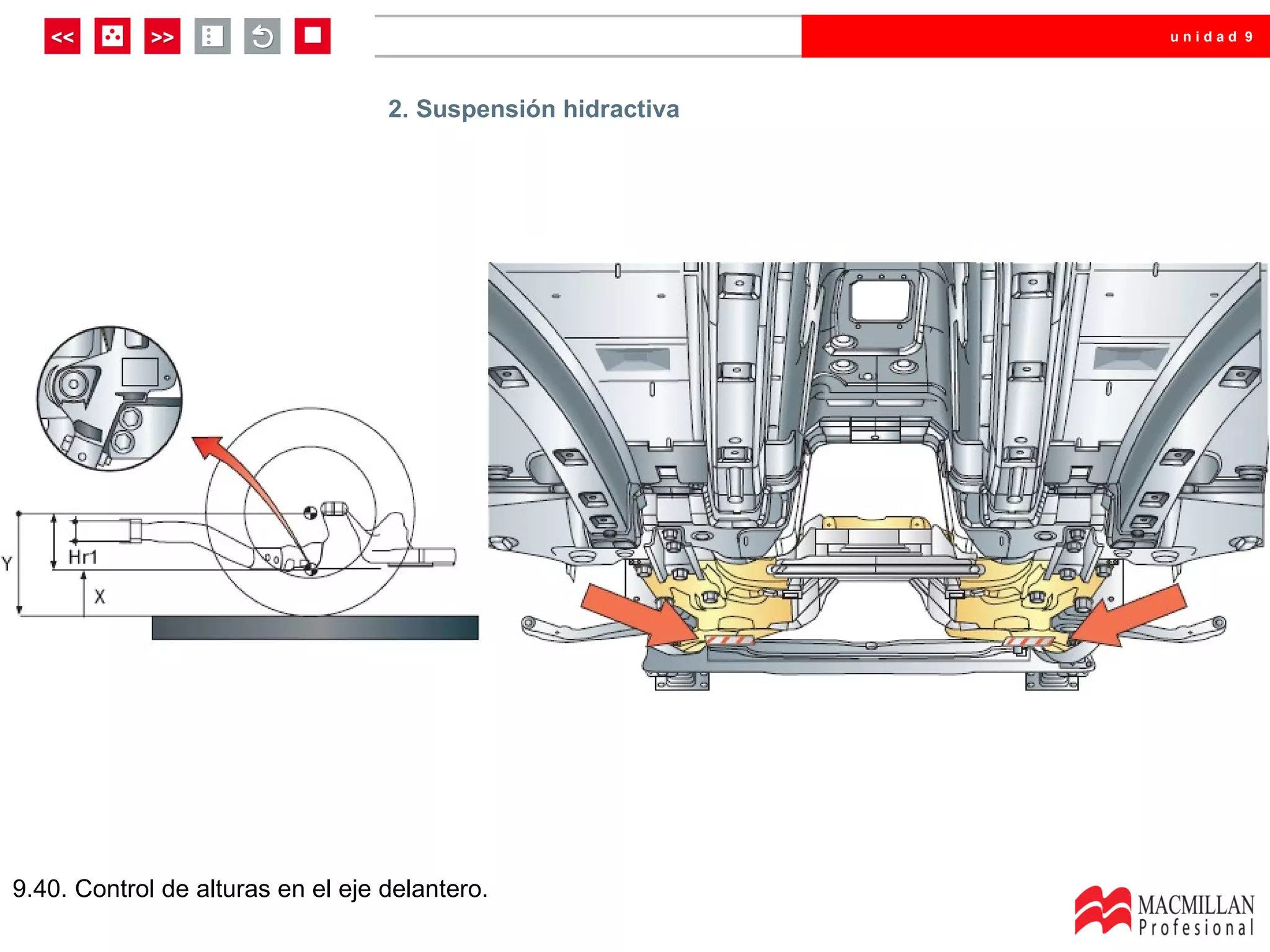 <<

>>

unidad 9

2. Suspensión hidractiva

Y

Hr1

X

9.40. Control de alturas en el eje delantero.

MACMILLAN
Profesional