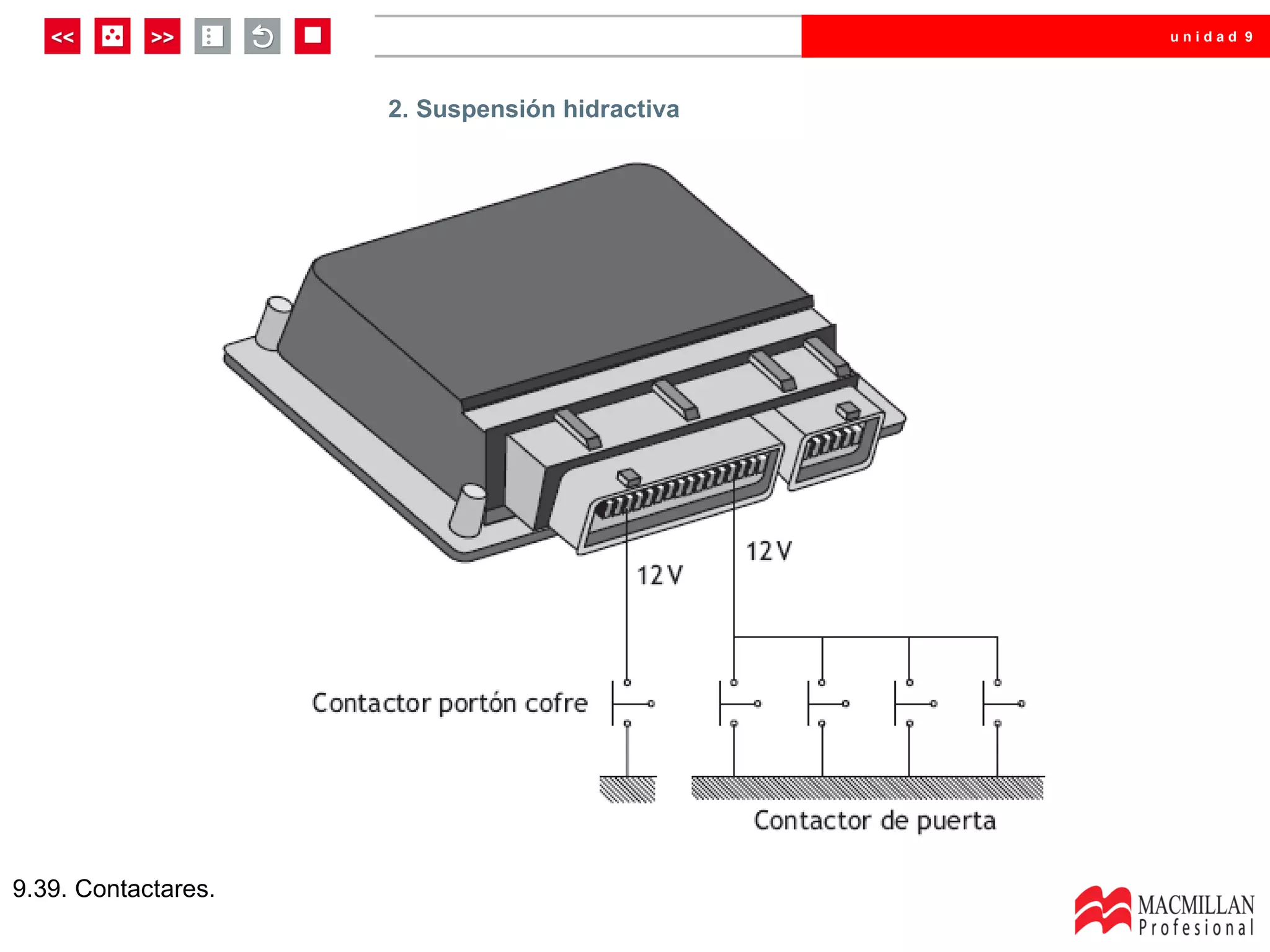 << >>

unidad 9

2. Suspensión hidractiva

12 V

12 V

Contactor portón cofre

Contactor de puerta

9.39. Contactares.

MACMILLAN Profesional