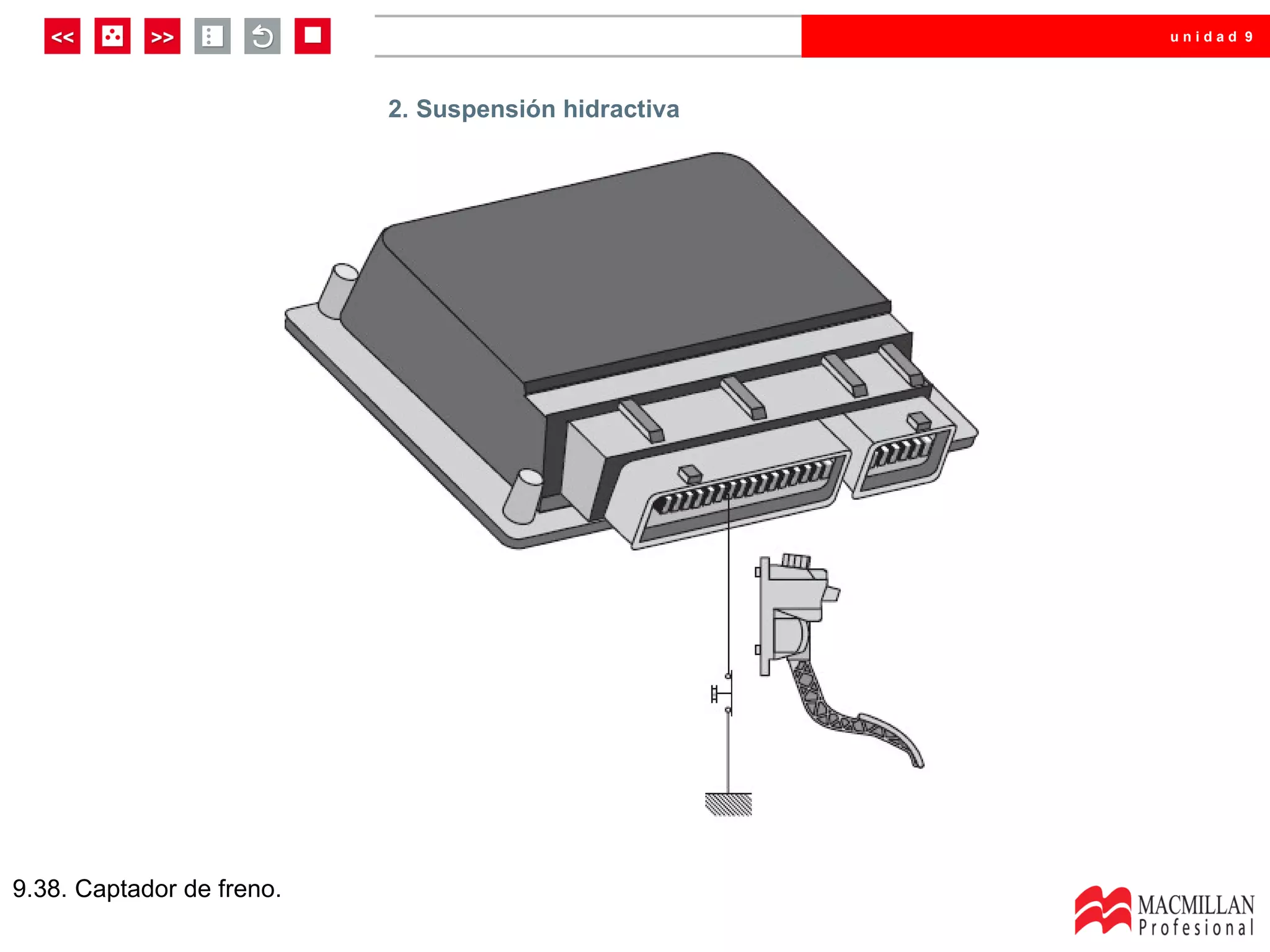 << >>

unidad 9

2. Suspensión hidractiva

9.38. Captador de freno.

MACMILLAN
Profesional