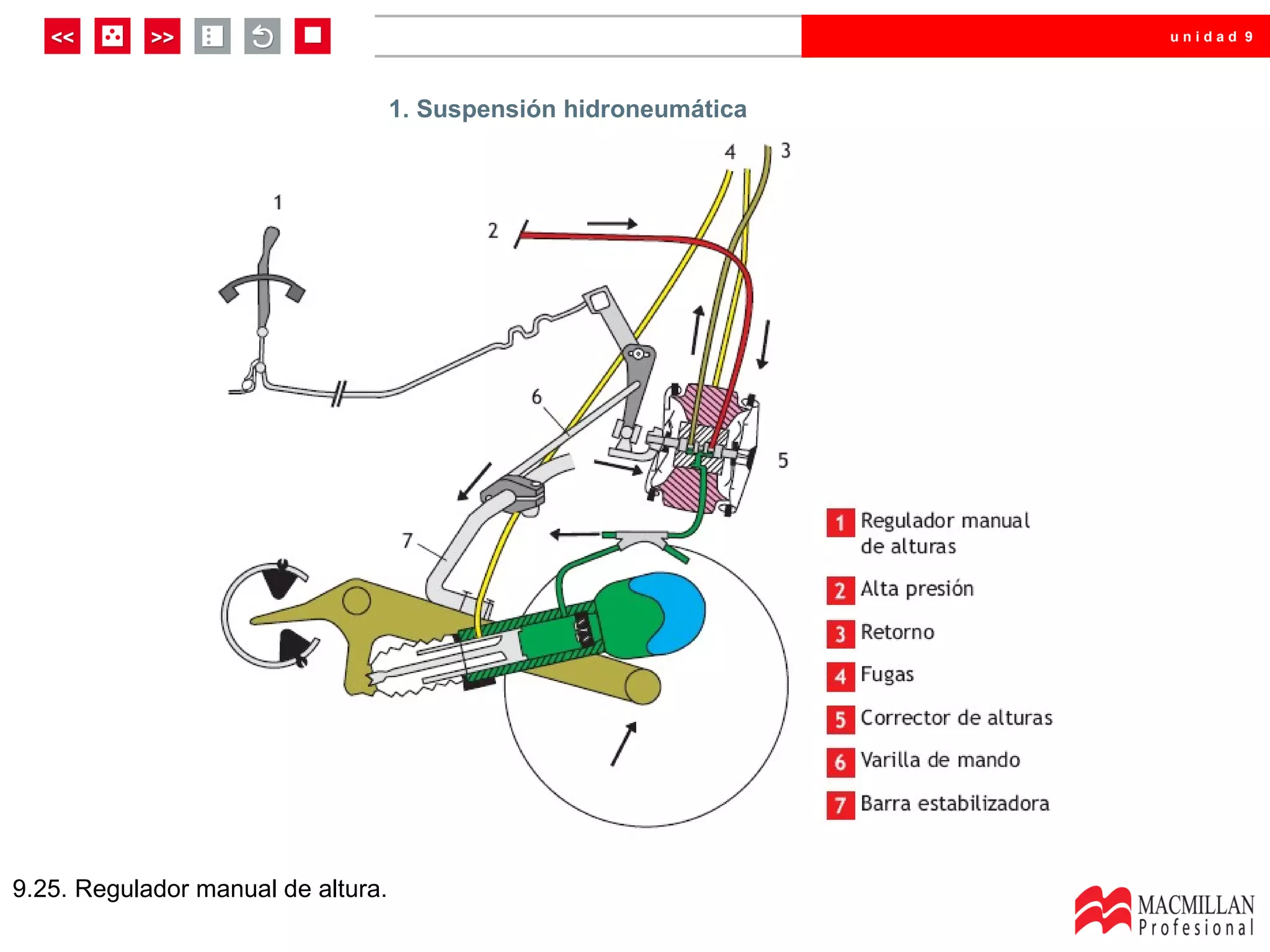 << >>

unidad 9

1. Suspensión hidroneumática

4 3
1
2
6
5
7

1 Regulador manual de alturas
2 Alta presión
3 Retorno
4 Fugas
5 Corrector de alturas
6 Varilla de mando
7 Barra estabilizadora

9.25. Regulador manual de altura.

MACMILLAN Profesional