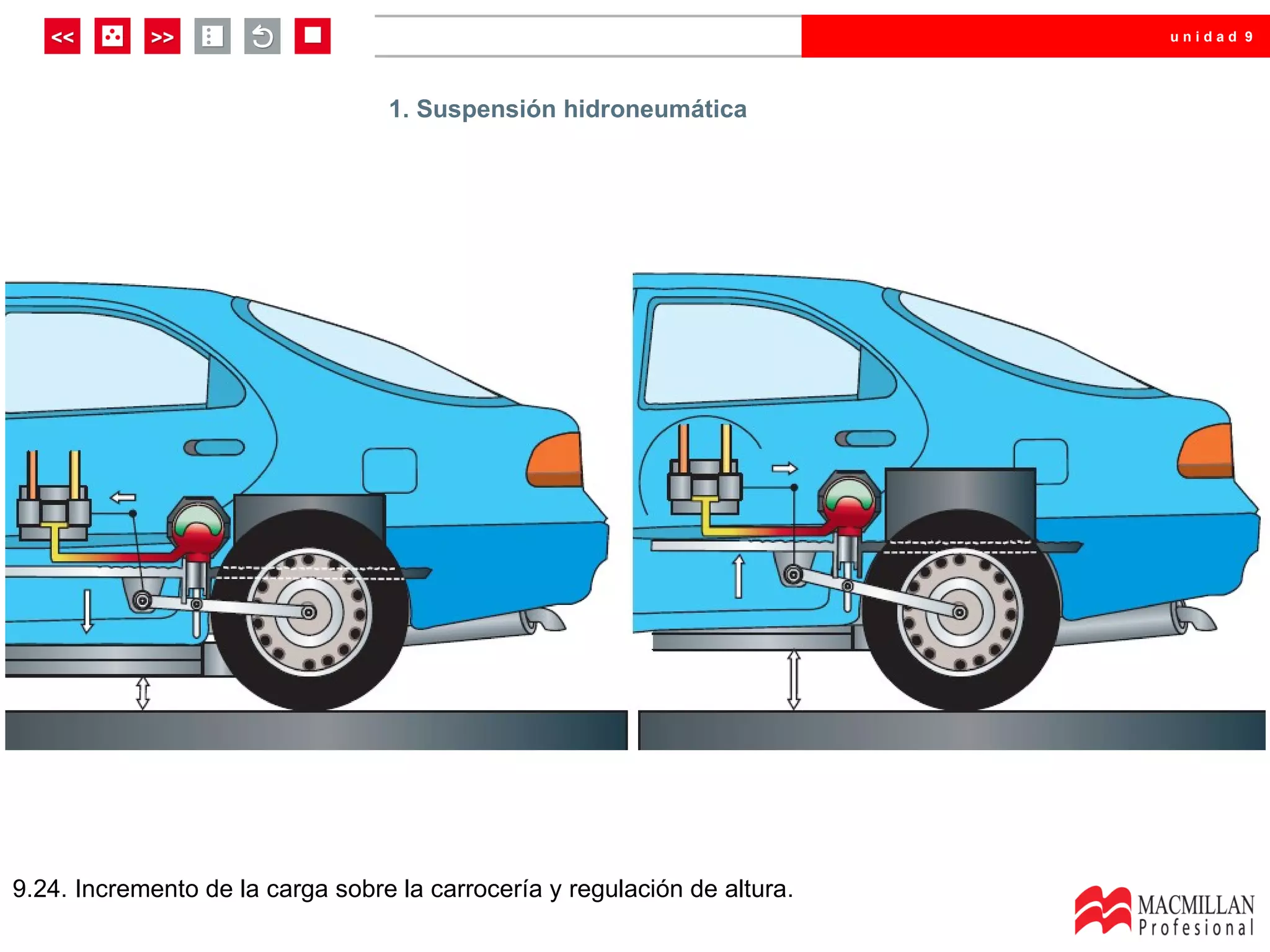 << >>

unidad 9

1. Suspensión hidroneumática

9.24. Incremento de la carga sobre la carrocería y regulación de altura.

MACMILLAN Profesional