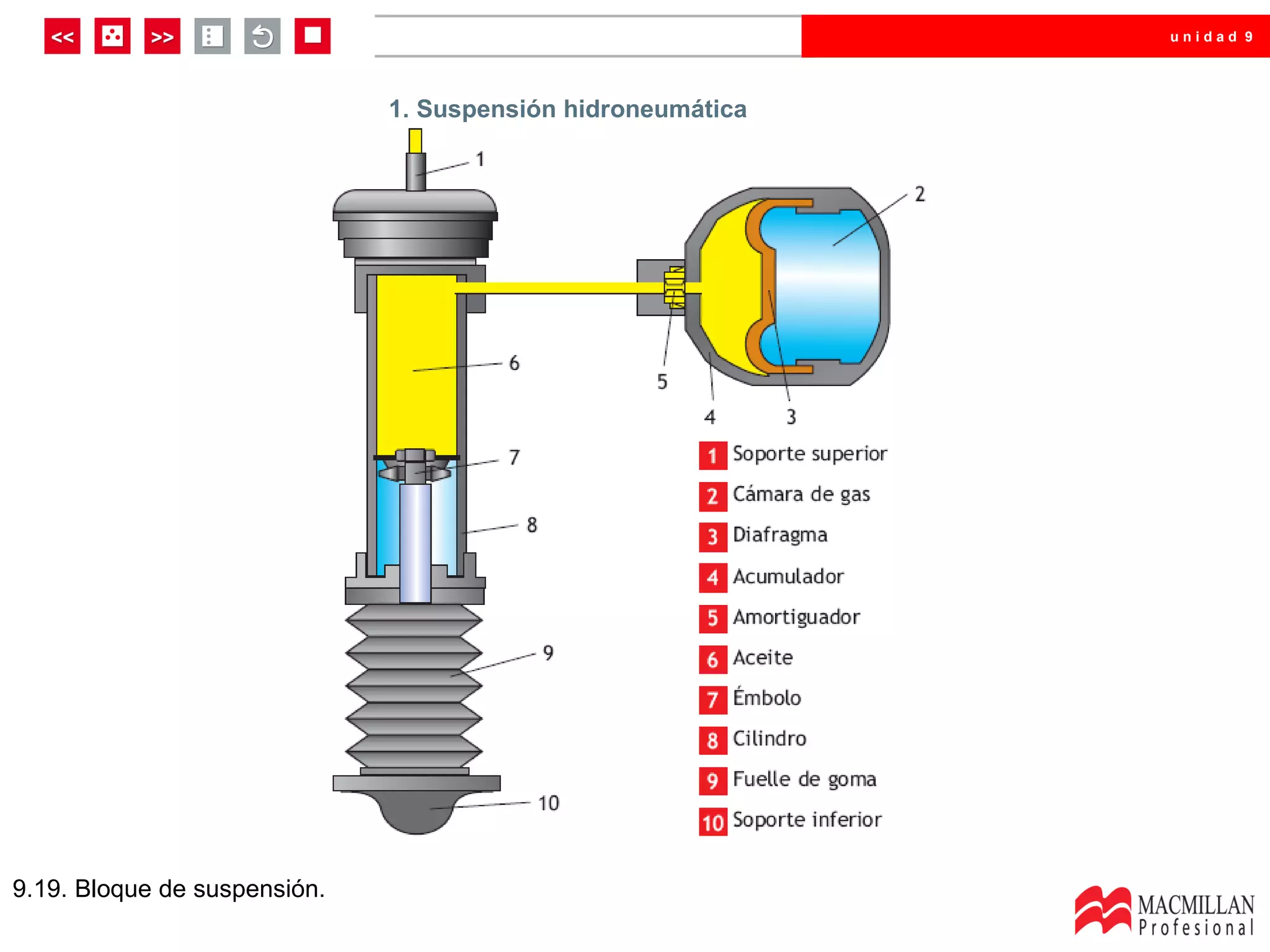 << >>

unidad 9

1. Suspensión hidroneumática

1
2
6
5
4
3
7
8
9
10

1 Soporte superior
2 Cámara de gas
3 Diafragma
4 Acumulador
5 Amortiguador
6 Aceite
7 Émbolo
8 Cilindro
9 Fuelle de goma
10 Soporte inferior

9.19. Bloque de suspensión.

MACMILLAN Profesional