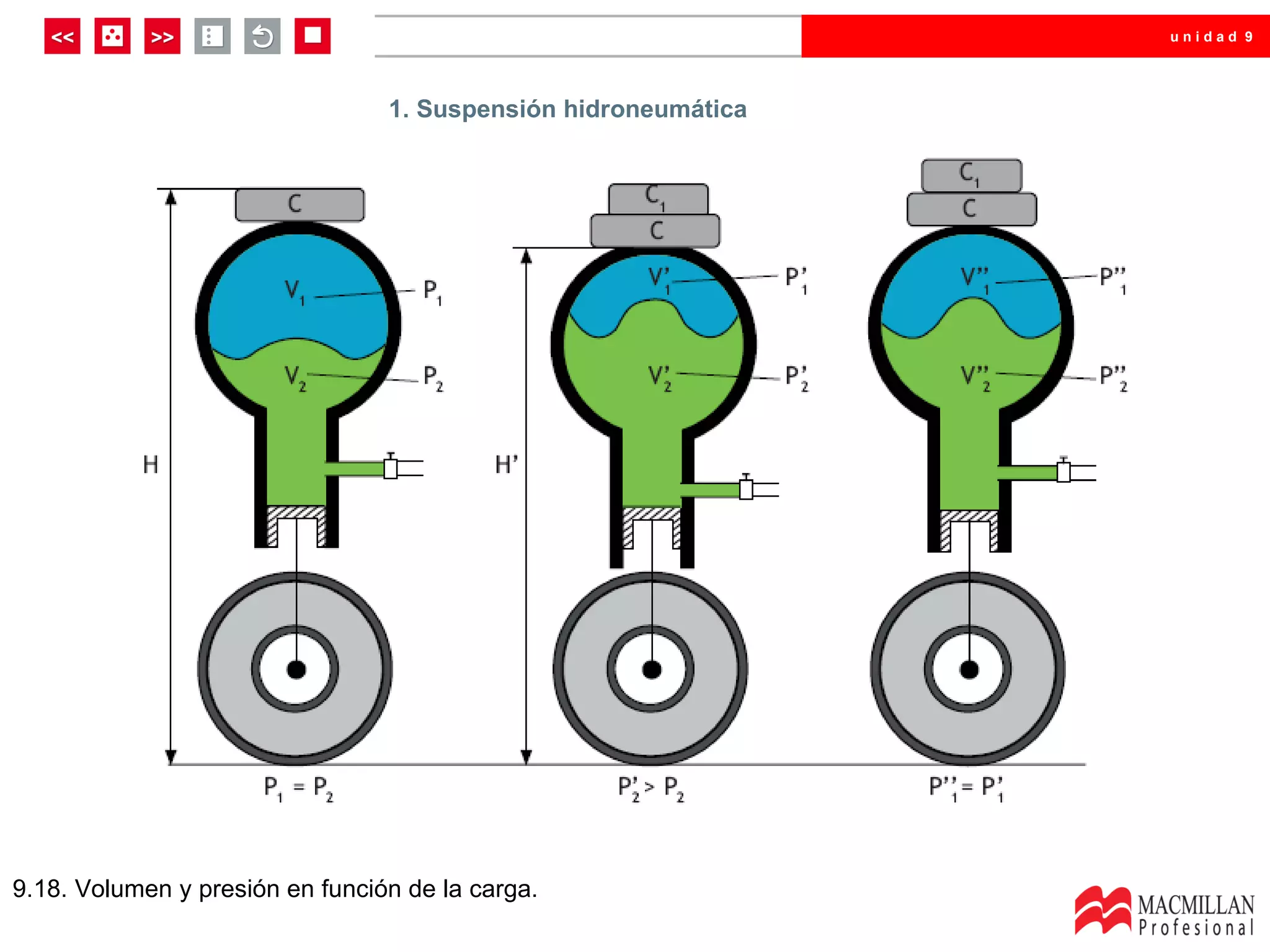 << >>

unidad 9

1. Suspensión hidroneumática

C

$V_1$ $P_1$

$V_2$ $P_2$

H

$P_1 = P_2$

$C_1$
C

$V'_1$ $P'_1$

$V'_2$ $P'_2$

H'

$P'_2 > P_2$

$C_1$
C

$V''_1$ $P''_1$

$V''_2$ $P''_2$

$P''_1 = P'_1$

9.18. Volumen y presión en función de la carga.

MACMILLAN Profesional