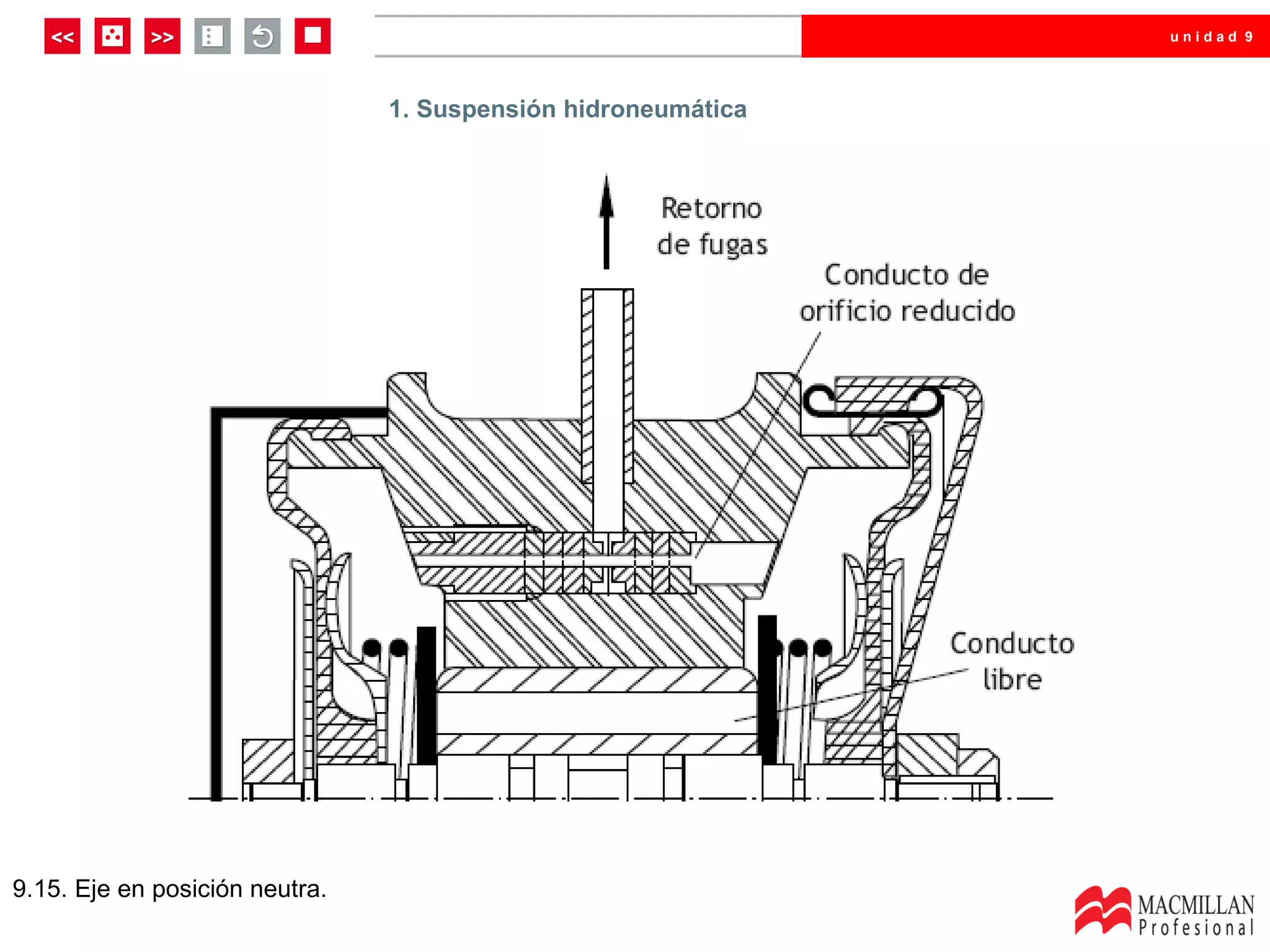 << >>

unidad 9

1. Suspensión hidroneumática

Retorno de fugas

Conducto de orificio reducido

Conducto libre

9.15. Eje en posición neutra.

MACMILLAN Profesional