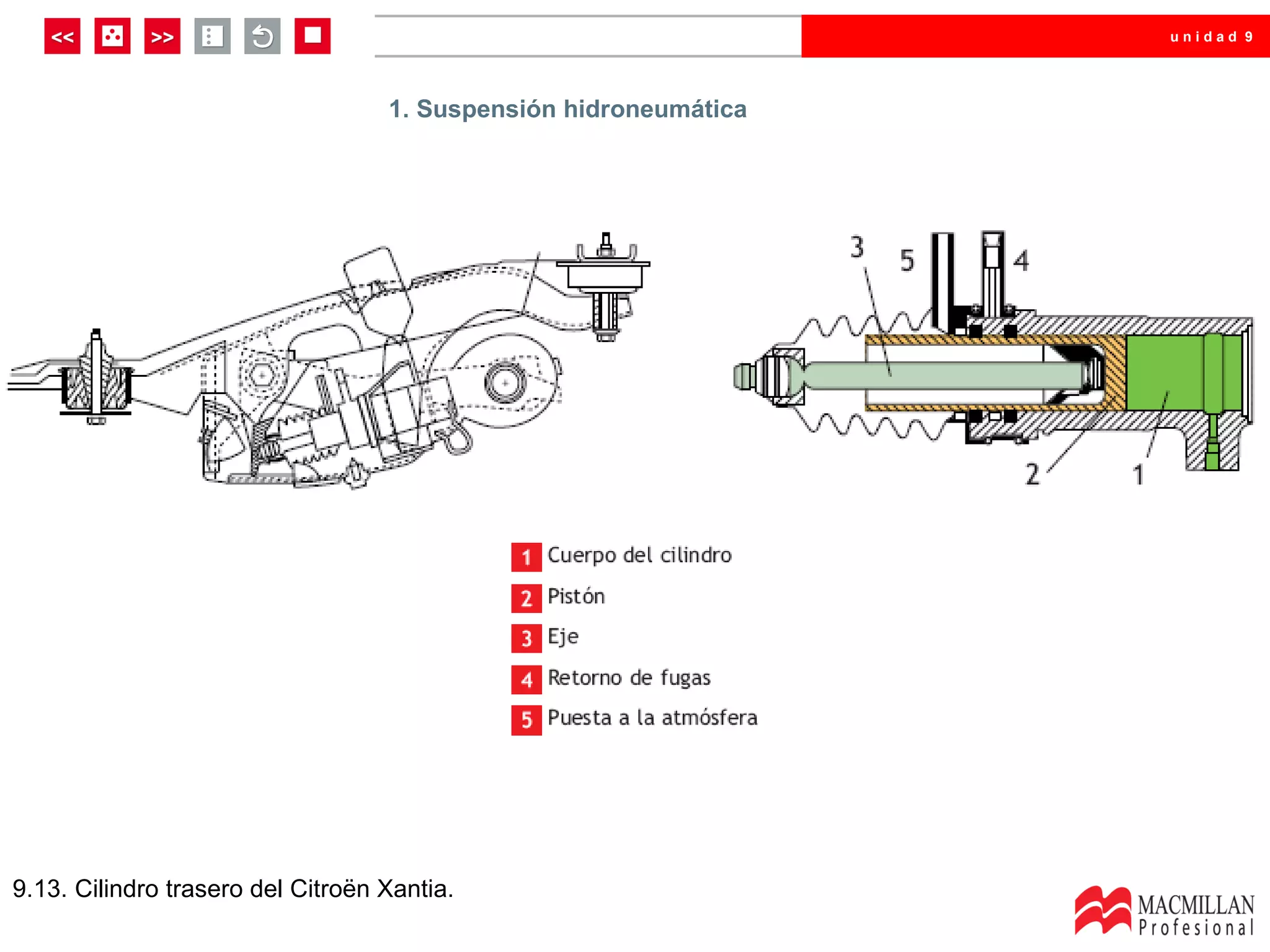 << >>

unidad 9

1. Suspensión hidroneumática

3 5 4

2 1

1 Cuerpo del cilindro
2 Pistón
3 Eje
4 Retorno de fugas
5 Puesta a la atmósfera

9.13. Cilindro trasero del Citroën Xantia.

MACMILLAN Profesional