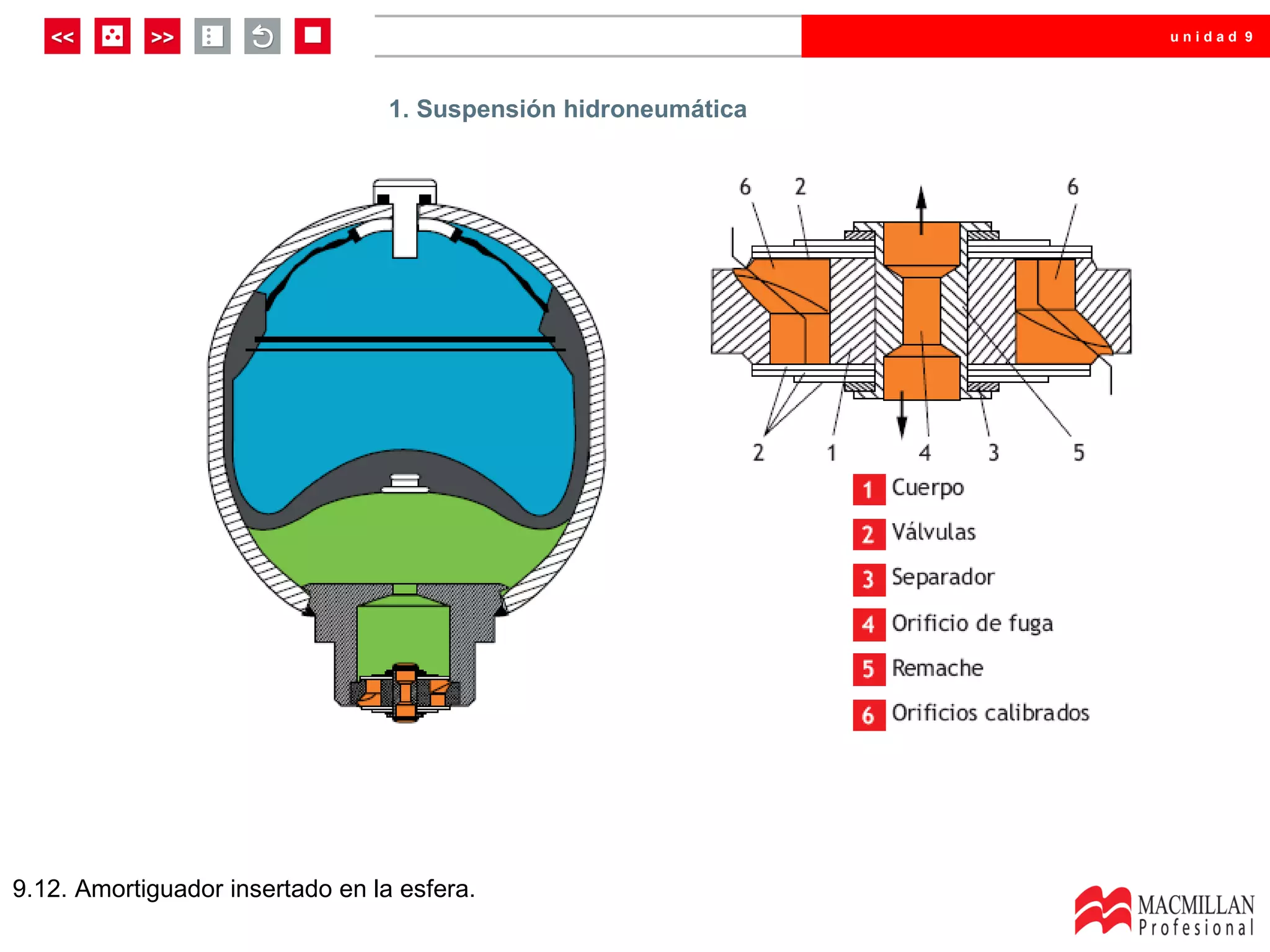 << >>

unidad 9

1. Suspensión hidroneumática

6 2 6

2 1 4 3 5

1 Cuerpo
2 Válvulas
3 Separador
4 Orificio de fuga
5 Remache
6 Orificios calibrados

9.12. Amortiguador insertado en la esfera.

MACMILLAN Profesional