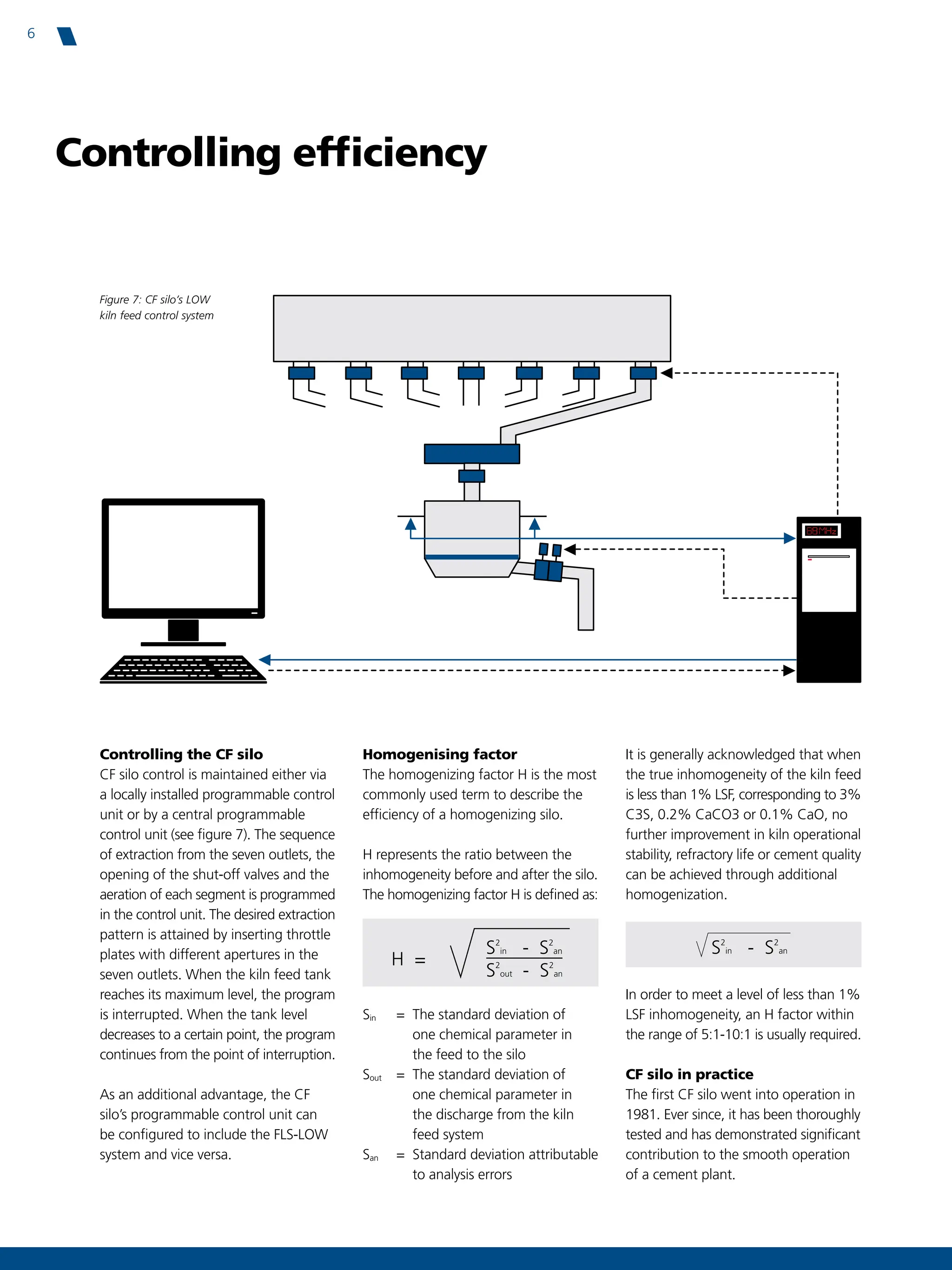 6

Controlling efficiency

Figure 7: CF silo's LOW kiln feed control system

88MHz

Controlling the CF silo
CF silo control is maintained either via a locally installed programmable control unit or by a central programmable control unit (see figure 7). The sequence of extraction from the seven outlets, the opening of the shut-off valves and the aeration of each segment is programmed in the control unit. The desired extraction pattern is attained by inserting throttle plates with different apertures in the seven outlets. When the kiln feed tank reaches its maximum level, the program is interrupted. When the tank level decreases to a certain point, the program continues from the point of interruption.

As an additional advantage, the CF silo's programmable control unit can be configured to include the FLS-LOW system and vice versa.

Homogenising factor
The homogenizing factor H is the most commonly used term to describe the efficiency of a homogenizing silo.

H represents the ratio between the inhomogeneity before and after the silo. The homogenizing factor H is defined as:

$H = \sqrt{\frac{S^2_{in} - S^2_{an}}{S^2_{out} - S^2_{an}}}$

$S_{in}$ = The standard deviation of one chemical parameter in the feed to the silo

$S_{out}$ = The standard deviation of one chemical parameter in the discharge from the kiln feed system

$S_{an}$ = Standard deviation attributable to analysis errors

It is generally acknowledged that when the true inhomogeneity of the kiln feed is less than 1% LSF, corresponding to 3% C3S, 0.2% CaCO3 or 0.1% CaO, no further improvement in kiln operational stability, refractory life or cement quality can be achieved through additional homogenization.

$\sqrt{S^2_{in} - S^2_{an}}$

In order to meet a level of less than 1% LSF inhomogeneity, an H factor within the range of 5:1-10:1 is usually required.

CF silo in practice
The first CF silo went into operation in 1981. Ever since, it has been thoroughly tested and has demonstrated significant contribution to the smooth operation of a cement plant.