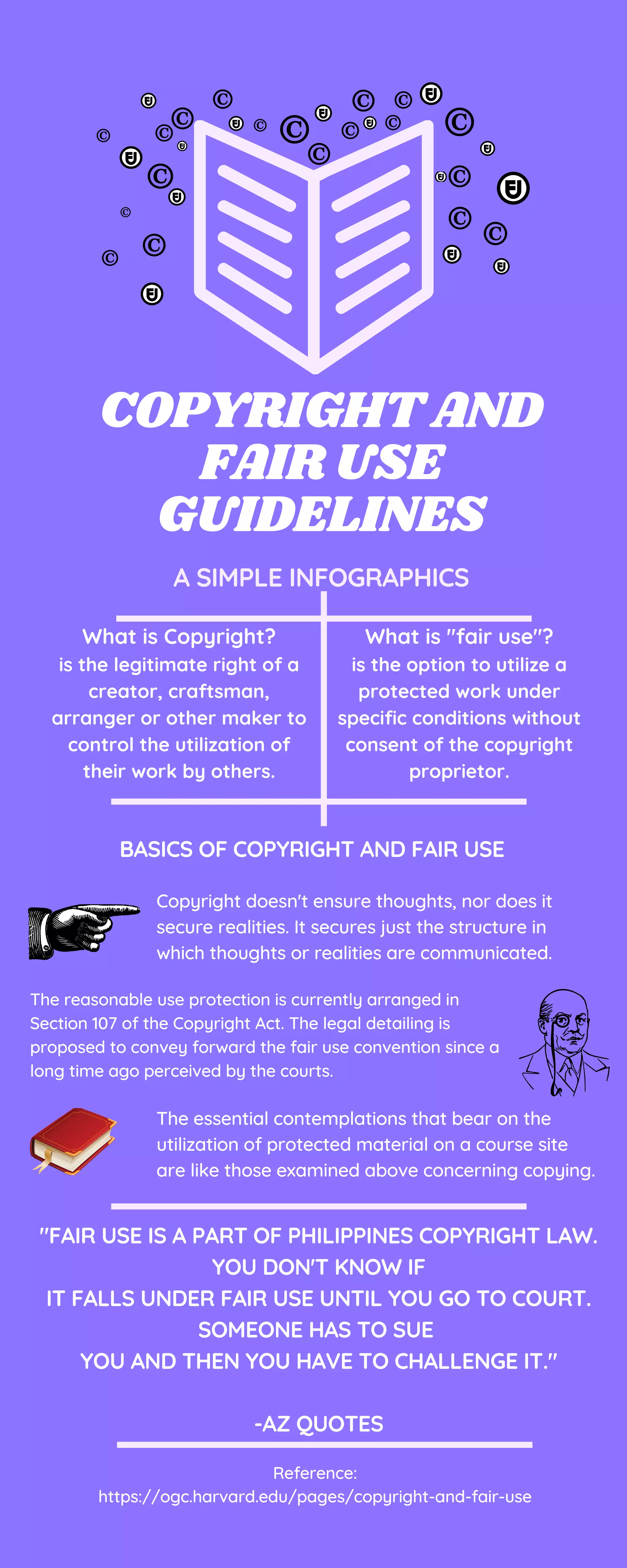 COPYRIGHT AND FAIR USE GUIDELINES

A SIMPLE INFOGRAPHICS

What is Copyright?
is the legitimate right of a creator, craftsman, arranger or other maker to control the utilization of their work by others.

What is "fair use"?
is the option to utilize a protected work under specific conditions without consent of the copyright proprietor.

BASICS OF COPYRIGHT AND FAIR USE

Copyright doesn't ensure thoughts, nor does it secure realities. It secures just the structure in which thoughts or realities are communicated.

The reasonable use protection is currently arranged in Section 107 of the Copyright Act. The legal detailing is proposed to convey forward the fair use convention since a long time ago perceived by the courts.

The essential contemplations that bear on the utilization of protected material on a course site are like those examined above concerning copying.

"FAIR USE IS A PART OF PHILIPPINES COPYRIGHT LAW. YOU DON'T KNOW IF IT FALLS UNDER FAIR USE UNTIL YOU GO TO COURT. SOMEONE HAS TO SUE YOU AND THEN YOU HAVE TO CHALLENGE IT."

-AZ QUOTES

Reference:
https://ogc.harvard.edu/pages/copyright-and-fair-use