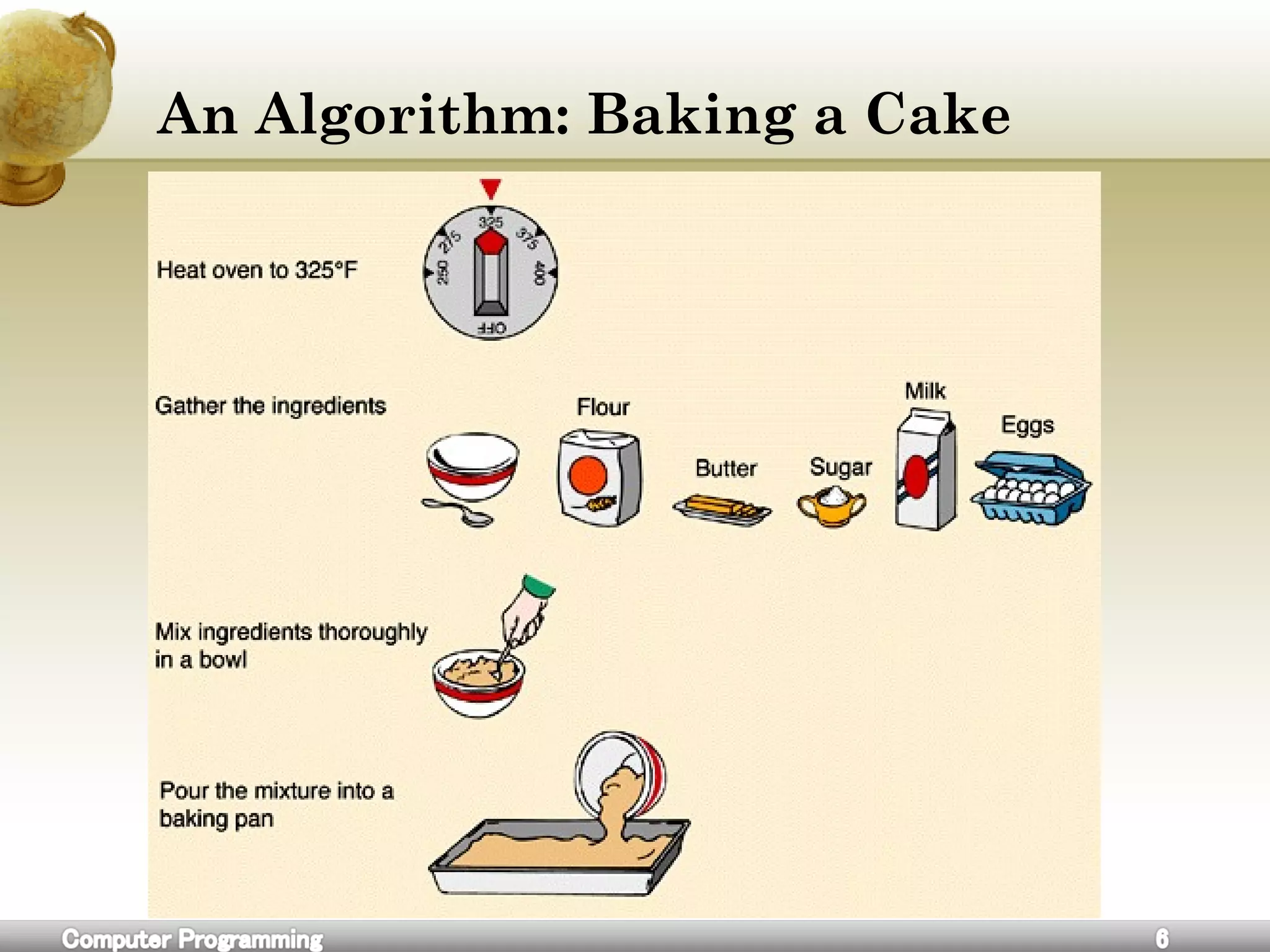 An Algorithm: Baking a Cake

Heat oven to 325°F

250
275
325
375
400
OFF

Gather the ingredients

Flour
Butter
Sugar
Milk
Eggs

Mix ingredients thoroughly in a bowl

Pour the mixture into a baking pan

Computer Programming

6