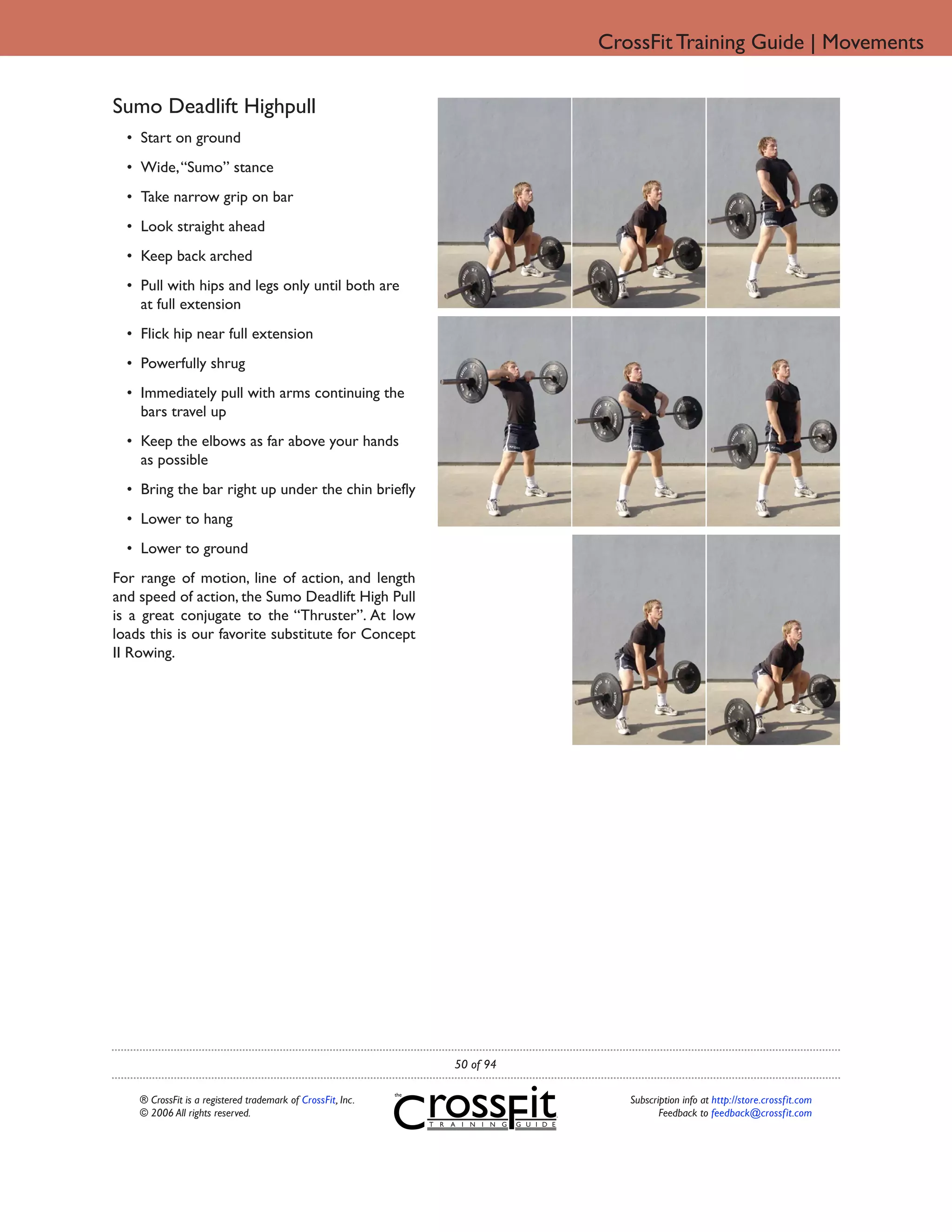 CrossFit Training Guide | Movements

Sumo Deadlift Highpull

• Start on ground
• Wide, "Sumo" stance
• Take narrow grip on bar
• Look straight ahead
• Keep back arched
• Pull with hips and legs only until both are at full extension
• Flick hip near full extension
• Powerfully shrug
• Immediately pull with arms continuing the bars travel up
• Keep the elbows as far above your hands as possible
• Bring the bar right up under the chin briefly
• Lower to hang
• Lower to ground

For range of motion, line of action, and length and speed of action, the Sumo Deadlift High Pull is a great conjugate to the "Thruster". At low loads this is our favorite substitute for Concept II Rowing.

50 of 94

® CrossFit is a registered trademark of CrossFit, Inc.
© 2006 All rights reserved.

the CrossFit TRAINING GUIDE

Subscription info at http://store.crossfit.com
Feedback to feedback@crossfit.com