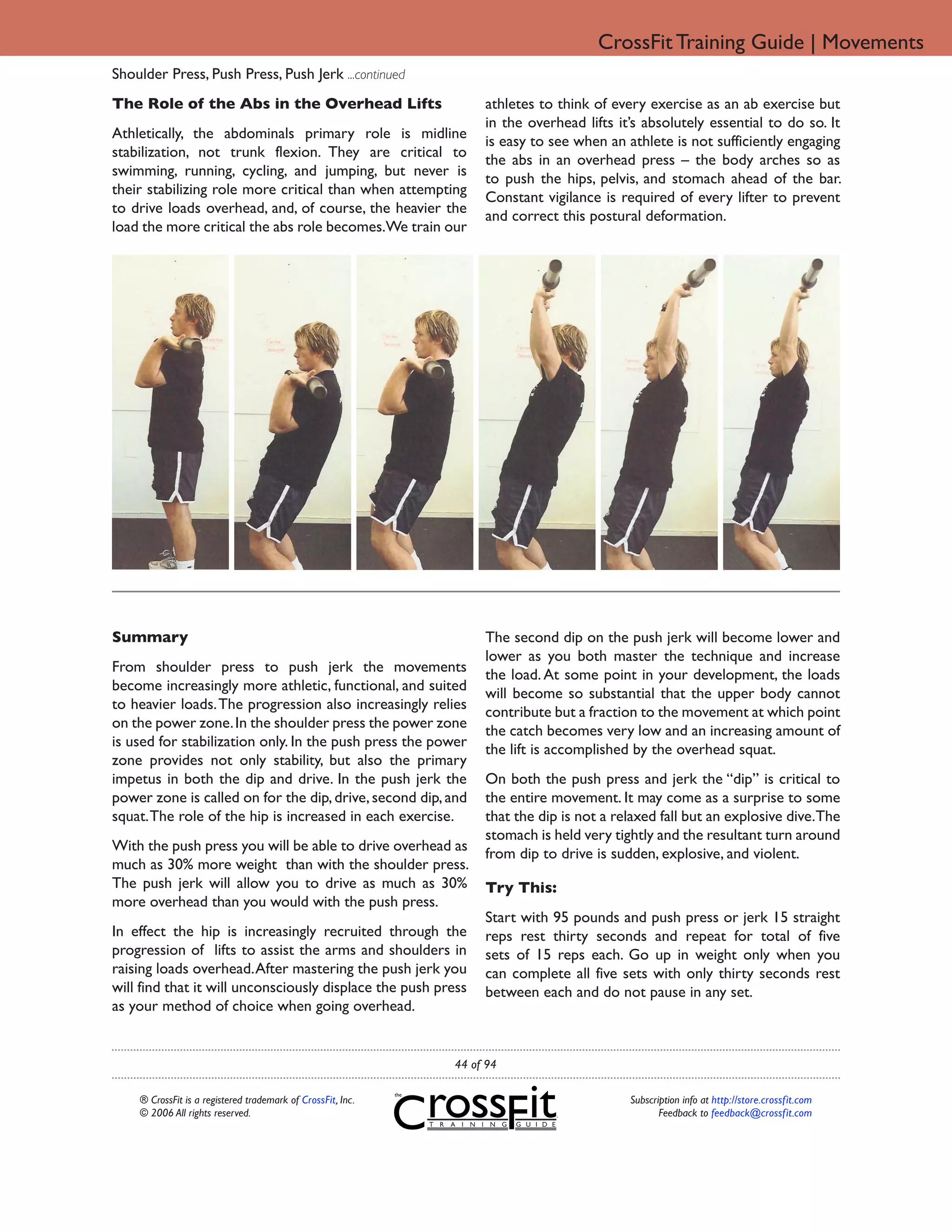 CrossFit Training Guide | Movements

Shoulder Press, Push Press, Push Jerk ...continued

The Role of the Abs in the Overhead Lifts

Athletically, the abdominals primary role is midline stabilization, not trunk flexion. They are critical to swimming, running, cycling, and jumping, but never is their stabilizing role more critical than when attempting to drive loads overhead, and, of course, the heavier the load the more critical the abs role becomes. We train our athletes to think of every exercise as an ab exercise but in the overhead lifts it's absolutely essential to do so. It is easy to see when an athlete is not sufficiently engaging the abs in an overhead press – the body arches so as to push the hips, pelvis, and stomach ahead of the bar. Constant vigilance is required of every lifter to prevent and correct this postural deformation.

Summary

From shoulder press to push jerk the movements become increasingly more athletic, functional, and suited to heavier loads. The progression also increasingly relies on the power zone. In the shoulder press the power zone is used for stabilization only. In the push press the power zone provides not only stability, but also the primary impetus in both the dip and drive. In the push jerk the power zone is called on for the dip, drive, second dip, and squat. The role of the hip is increased in each exercise.

With the push press you will be able to drive overhead as much as 30% more weight than with the shoulder press. The push jerk will allow you to drive as much as 30% more overhead than you would with the push press.

In effect the hip is increasingly recruited through the progression of lifts to assist the arms and shoulders in raising loads overhead. After mastering the push jerk you will find that it will unconsciously displace the push press as your method of choice when going overhead.

The second dip on the push jerk will become lower and lower as you both master the technique and increase the load. At some point in your development, the loads will become so substantial that the upper body cannot contribute but a fraction to the movement at which point the catch becomes very low and an increasing amount of the lift is accomplished by the overhead squat.

On both the push press and jerk the "dip" is critical to the entire movement. It may come as a surprise to some that the dip is not a relaxed fall but an explosive dive. The stomach is held very tightly and the resultant turn around from dip to drive is sudden, explosive, and violent.

Try This:

Start with 95 pounds and push press or jerk 15 straight reps rest thirty seconds and repeat for total of five sets of 15 reps each. Go up in weight only when you can complete all five sets with only thirty seconds rest between each and do not pause in any set.

44 of 94

® CrossFit is a registered trademark of CrossFit, Inc.
© 2006 All rights reserved.

the CrossFit TRAINING GUIDE

Subscription info at http://store.crossfit.com
Feedback to feedback@crossfit.com