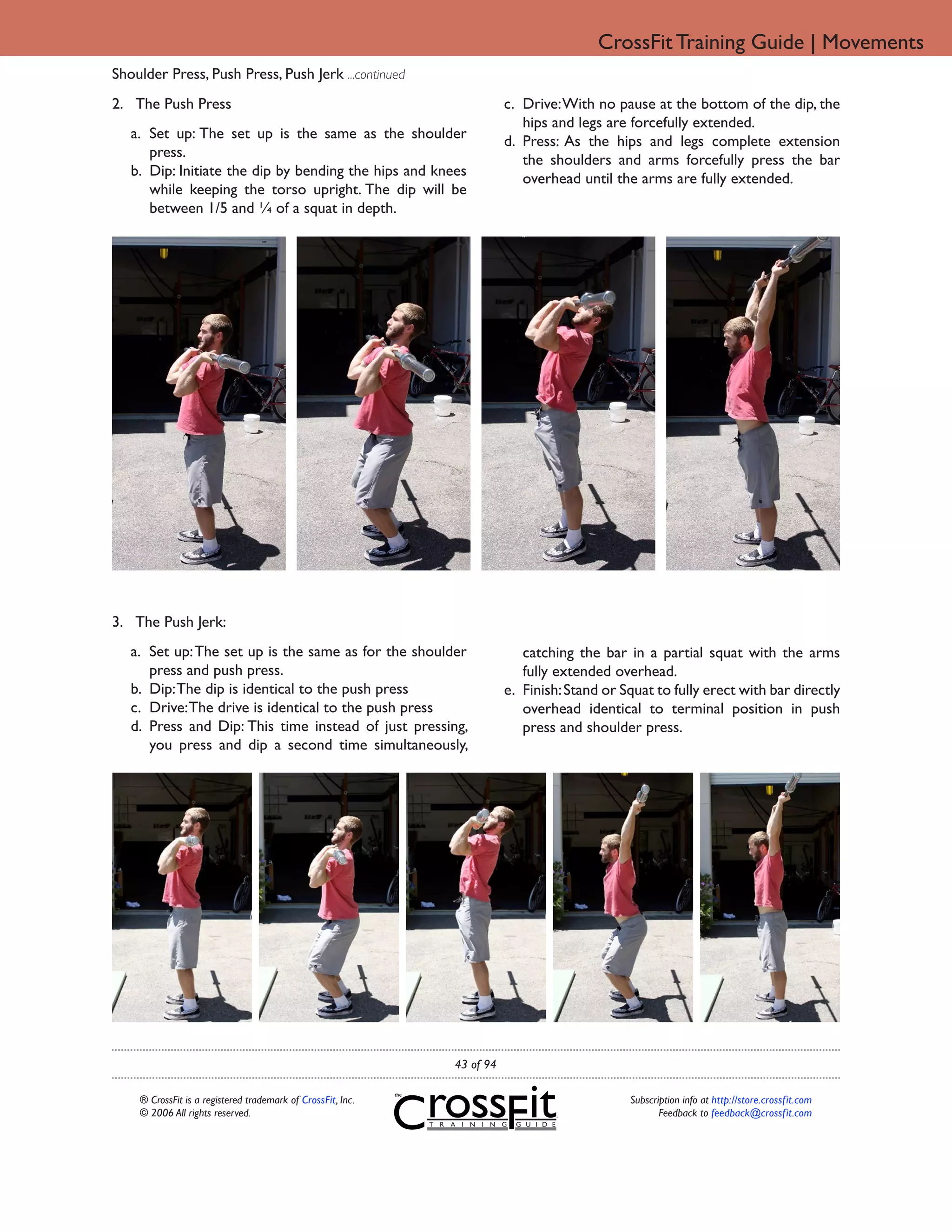 CrossFit Training Guide | Movements

Shoulder Press, Push Press, Push Jerk ...continued

2. The Push Press

a. Set up: The set up is the same as the shoulder press.
b. Dip: Initiate the dip by bending the hips and knees while keeping the torso upright. The dip will be between 1/5 and ¼ of a squat in depth.
c. Drive: With no pause at the bottom of the dip, the hips and legs are forcefully extended.
d. Press: As the hips and legs complete extension the shoulders and arms forcefully press the bar overhead until the arms are fully extended.

3. The Push Jerk:

a. Set up: The set up is the same as for the shoulder press and push press.
b. Dip: The dip is identical to the push press
c. Drive: The drive is identical to the push press
d. Press and Dip: This time instead of just pressing, you press and dip a second time simultaneously, catching the bar in a partial squat with the arms fully extended overhead.
e. Finish: Stand or Squat to fully erect with bar directly overhead identical to terminal position in push press and shoulder press.

43 of 94

® CrossFit is a registered trademark of CrossFit, Inc.
© 2006 All rights reserved.

the CrossFit TRAINING GUIDE

Subscription info at http://store.crossfit.com
Feedback to feedback@crossfit.com