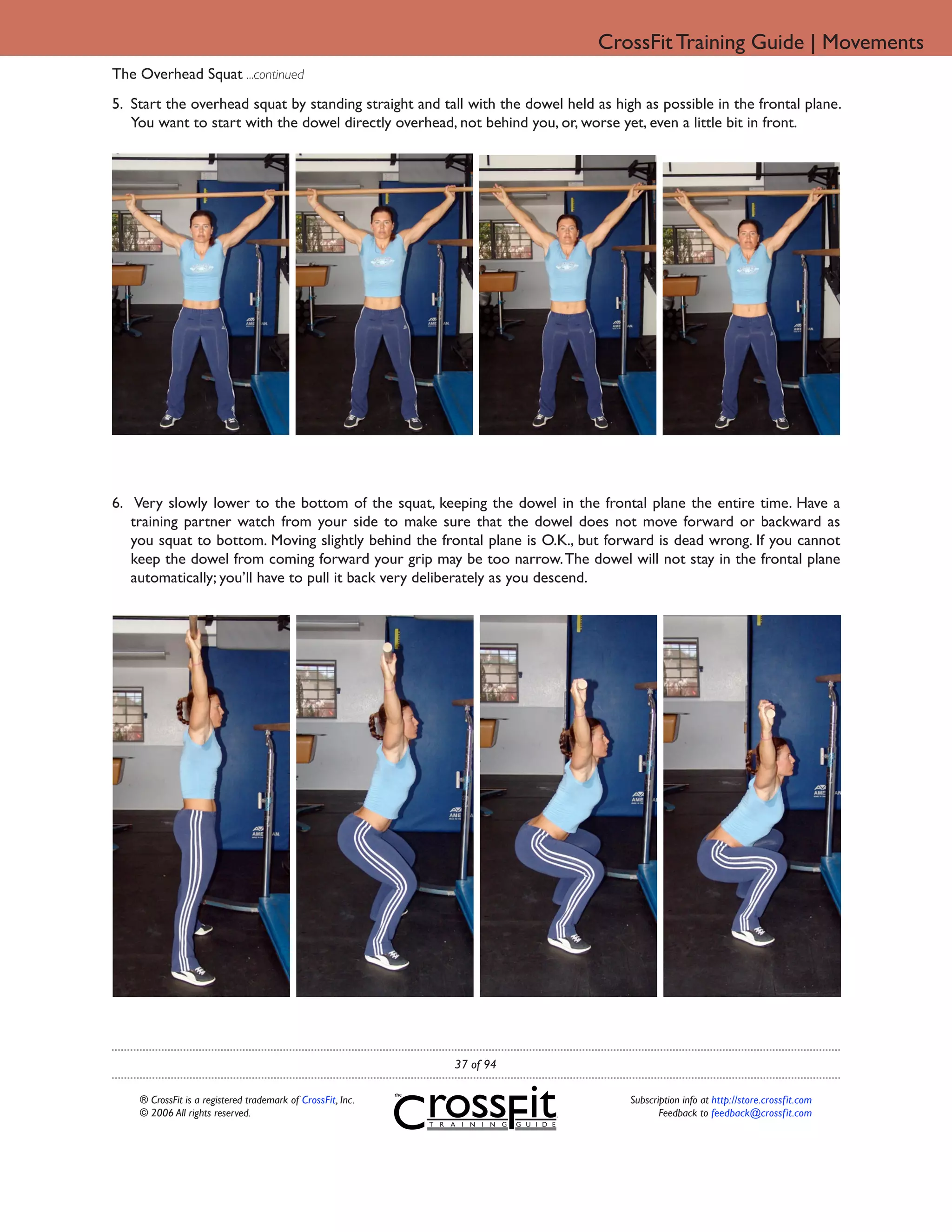 CrossFit Training Guide | Movements

The Overhead Squat ...continued

5. Start the overhead squat by standing straight and tall with the dowel held as high as possible in the frontal plane. You want to start with the dowel directly overhead, not behind you, or, worse yet, even a little bit in front.

6. Very slowly lower to the bottom of the squat, keeping the dowel in the frontal plane the entire time. Have a training partner watch from your side to make sure that the dowel does not move forward or backward as you squat to bottom. Moving slightly behind the frontal plane is O.K., but forward is dead wrong. If you cannot keep the dowel from coming forward your grip may be too narrow. The dowel will not stay in the frontal plane automatically; you'll have to pull it back very deliberately as you descend.

37 of 94

® CrossFit is a registered trademark of CrossFit, Inc.
© 2006 All rights reserved.

the CrossFit TRAINING GUIDE

Subscription info at http://store.crossfit.com
Feedback to feedback@crossfit.com