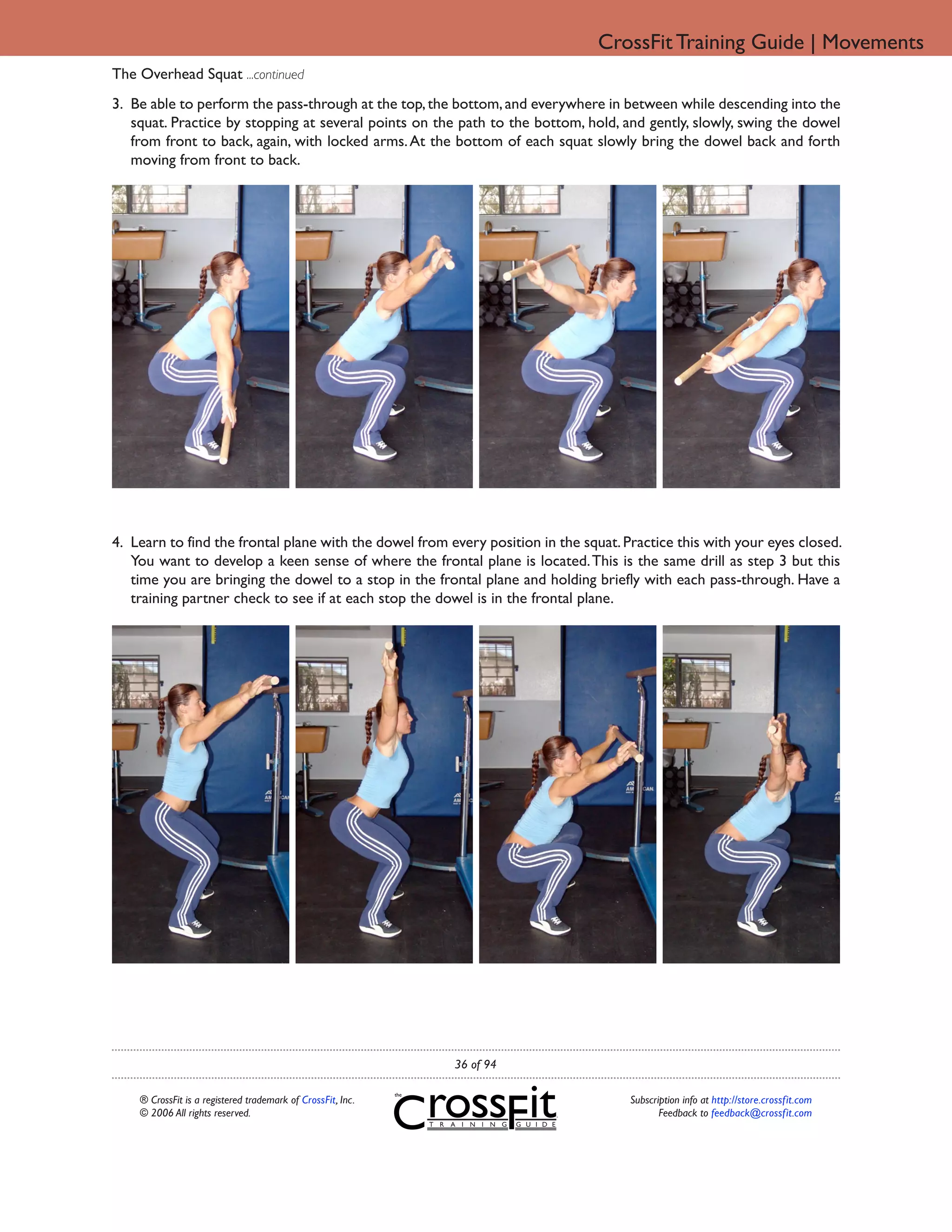 CrossFit Training Guide | Movements

The Overhead Squat ...continued

3. Be able to perform the pass-through at the top, the bottom, and everywhere in between while descending into the squat. Practice by stopping at several points on the path to the bottom, hold, and gently, slowly, swing the dowel from front to back, again, with locked arms. At the bottom of each squat slowly bring the dowel back and forth moving from front to back.

4. Learn to find the frontal plane with the dowel from every position in the squat. Practice this with your eyes closed. You want to develop a keen sense of where the frontal plane is located. This is the same drill as step 3 but this time you are bringing the dowel to a stop in the frontal plane and holding briefly with each pass-through. Have a training partner check to see if at each stop the dowel is in the frontal plane.

36 of 94

® CrossFit is a registered trademark of CrossFit, Inc.
© 2006 All rights reserved.

the CrossFit TRAINING GUIDE

Subscription info at http://store.crossfit.com
Feedback to feedback@crossfit.com