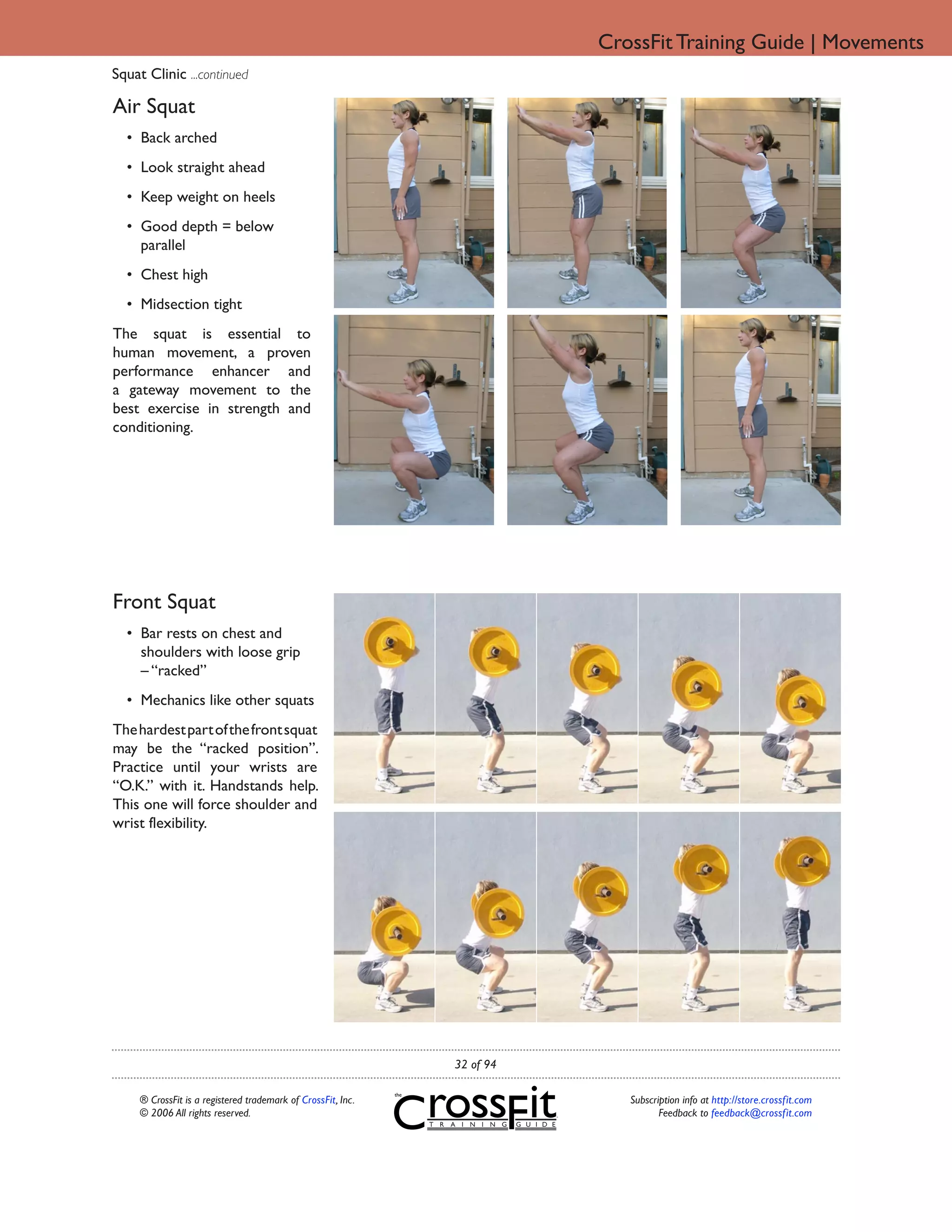 CrossFit Training Guide | Movements

Squat Clinic ...continued

Air Squat

• Back arched

• Look straight ahead

• Keep weight on heels

• Good depth = below parallel

• Chest high

• Midsection tight

The squat is essential to human movement, a proven performance enhancer and a gateway movement to the best exercise in strength and conditioning.

Front Squat

• Bar rests on chest and shoulders with loose grip – "racked"

• Mechanics like other squats

The hardest part of the front squat may be the "racked position". Practice until your wrists are "O.K." with it. Handstands help. This one will force shoulder and wrist flexibility.

32 of 94

® CrossFit is a registered trademark of CrossFit, Inc.
© 2006 All rights reserved.

the CrossFit TRAINING GUIDE

Subscription info at http://store.crossfit.com
Feedback to feedback@crossfit.com