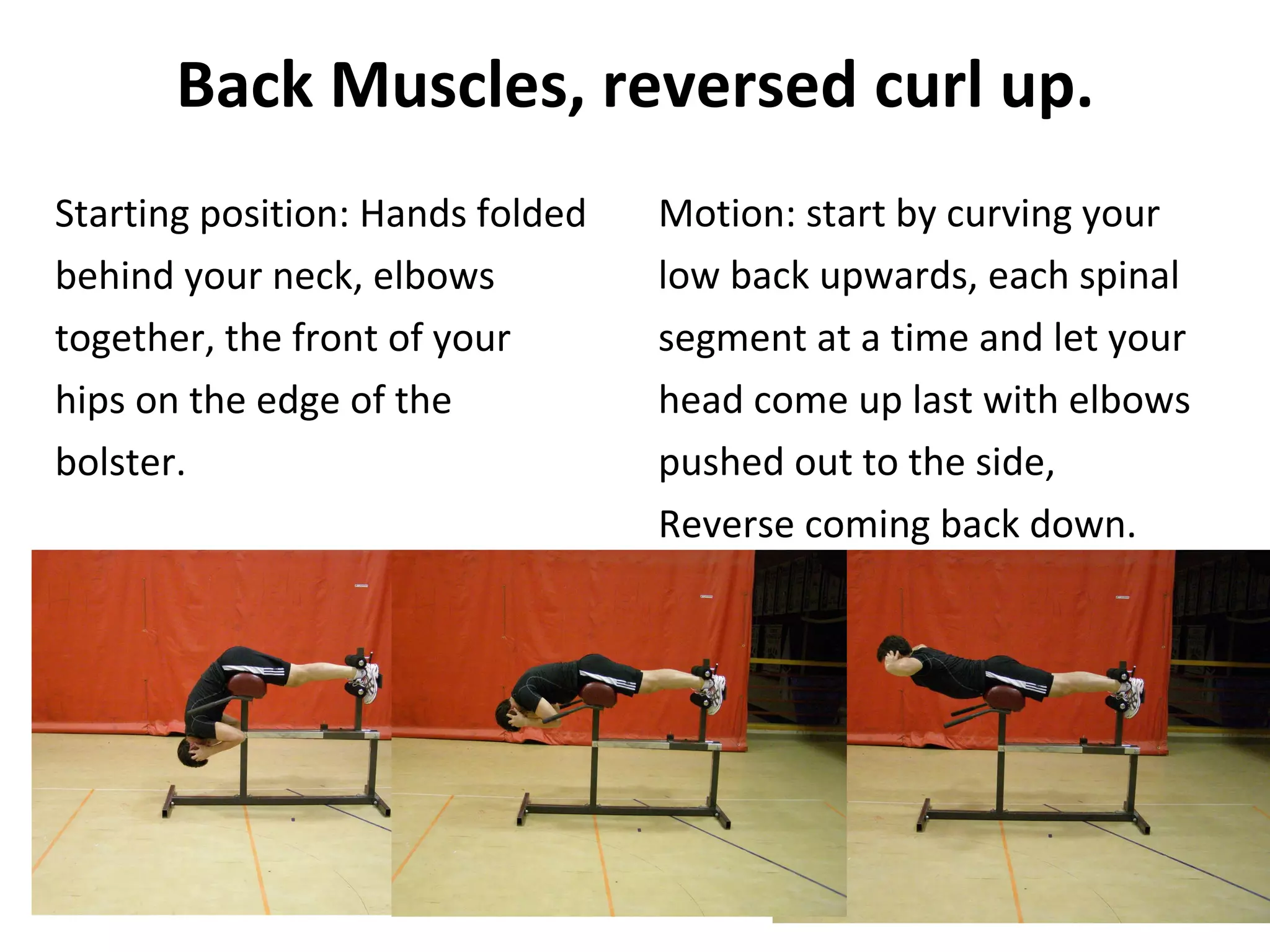 Back Muscles, reversed curl up.

Starting position: Hands folded behind your neck, elbows together, the front of your hips on the edge of the bolster.

Motion: start by curving your low back upwards, each spinal segment at a time and let your head come up last with elbows pushed out to the side, Reverse coming back down.