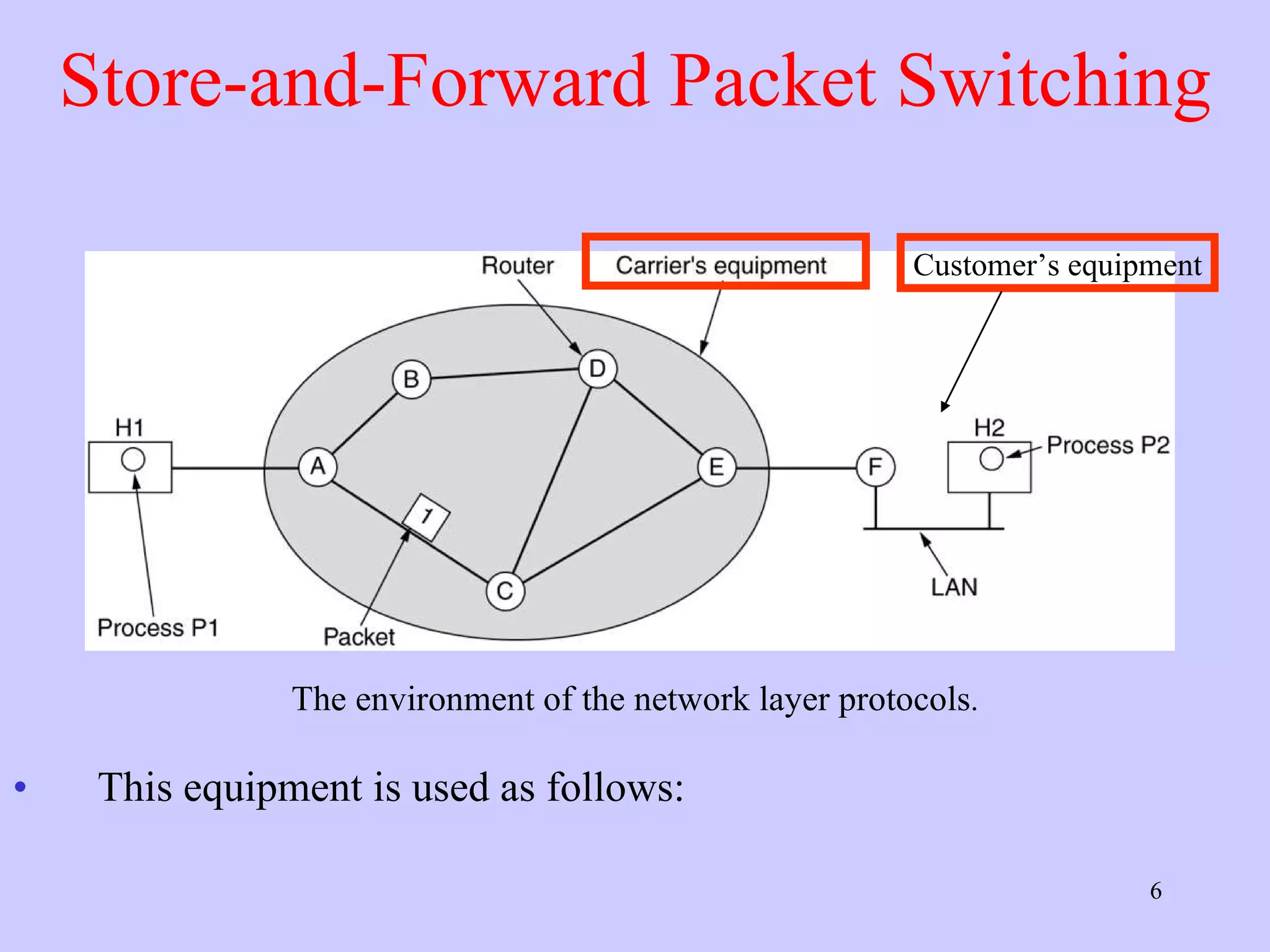 Store-and-Forward Packet Switching

Router

Carrier's equipment

Customer’s equipment

B

D

H1

A

E

F

H2

Process P2

1

C

LAN

Process P1

Packet

The environment of the network layer protocols.

• This equipment is used as follows:

6