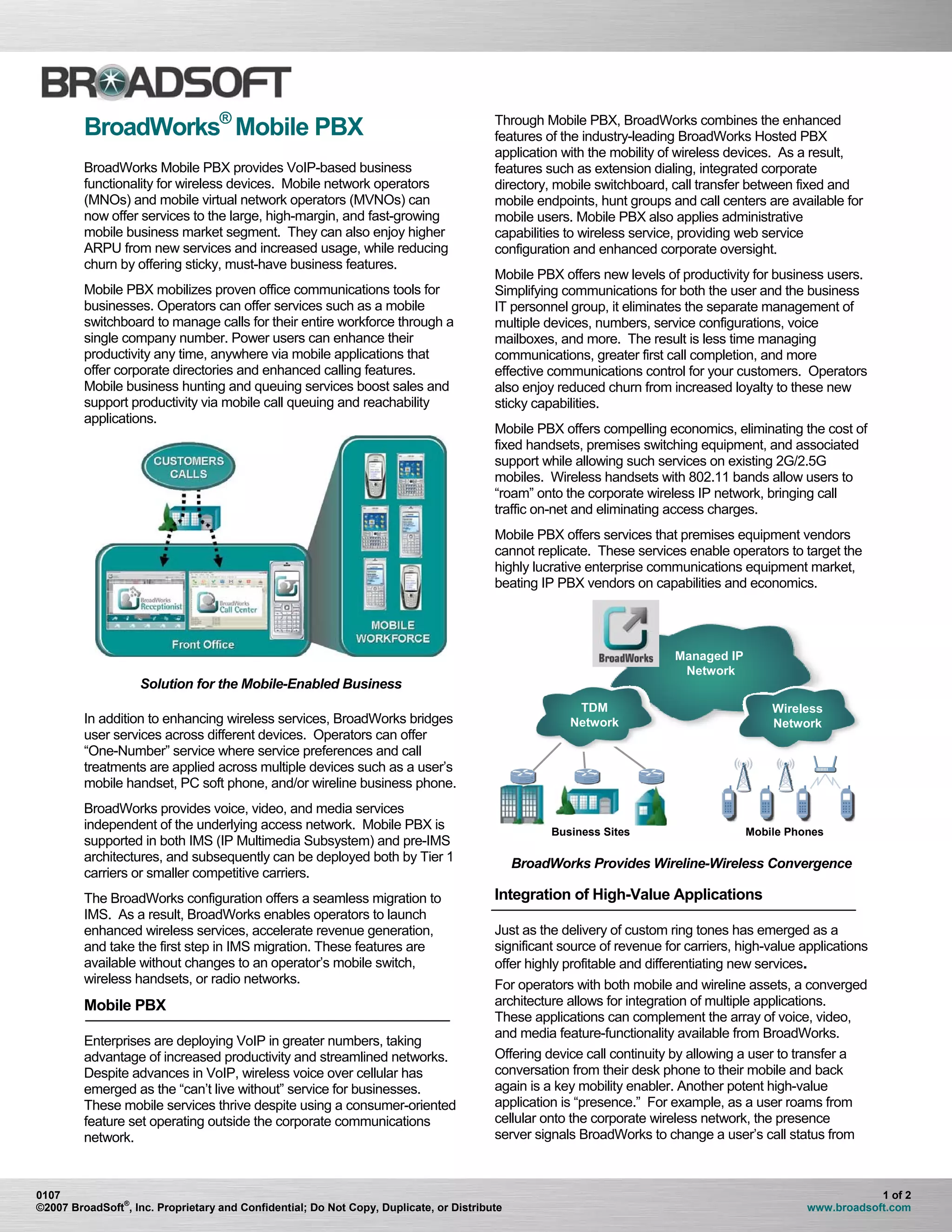 BROADSOFT

BroadWorks® Mobile PBX

BroadWorks Mobile PBX provides VoIP-based business functionality for wireless devices. Mobile network operators (MNOs) and mobile virtual network operators (MVNOs) can now offer services to the large, high-margin, and fast-growing mobile business market segment. They can also enjoy higher ARPU from new services and increased usage, while reducing churn by offering sticky, must-have business features.

Mobile PBX mobilizes proven office communications tools for businesses. Operators can offer services such as a mobile switchboard to manage calls for their entire workforce through a single company number. Power users can enhance their productivity any time, anywhere via mobile applications that offer corporate directories and enhanced calling features. Mobile business hunting and queuing services boost sales and support productivity via mobile call queuing and reachability applications.

CUSTOMERS CALLS

BroadWorks Receptionist

BroadWorks Call Center

Front Office

MOBILE WORKFORCE

Solution for the Mobile-Enabled Business

In addition to enhancing wireless services, BroadWorks bridges user services across different devices. Operators can offer "One-Number" service where service preferences and call treatments are applied across multiple devices such as a user's mobile handset, PC soft phone, and/or wireline business phone.

BroadWorks provides voice, video, and media services independent of the underlying access network. Mobile PBX is supported in both IMS (IP Multimedia Subsystem) and pre-IMS architectures, and subsequently can be deployed both by Tier 1 carriers or smaller competitive carriers.

The BroadWorks configuration offers a seamless migration to IMS. As a result, BroadWorks enables operators to launch enhanced wireless services, accelerate revenue generation, and take the first step in IMS migration. These features are available without changes to an operator's mobile switch, wireless handsets, or radio networks.

Mobile PBX

Enterprises are deploying VoIP in greater numbers, taking advantage of increased productivity and streamlined networks. Despite advances in VoIP, wireless voice over cellular has emerged as the "can't live without" service for businesses. These mobile services thrive despite using a consumer-oriented feature set operating outside the corporate communications network.

Through Mobile PBX, BroadWorks combines the enhanced features of the industry-leading BroadWorks Hosted PBX application with the mobility of wireless devices. As a result, features such as extension dialing, integrated corporate directory, mobile switchboard, call transfer between fixed and mobile endpoints, hunt groups and call centers are available for mobile users. Mobile PBX also applies administrative capabilities to wireless service, providing web service configuration and enhanced corporate oversight.

Mobile PBX offers new levels of productivity for business users. Simplifying communications for both the user and the business IT personnel group, it eliminates the separate management of multiple devices, numbers, service configurations, voice mailboxes, and more. The result is less time managing communications, greater first call completion, and more effective communications control for your customers. Operators also enjoy reduced churn from increased loyalty to these new sticky capabilities.

Mobile PBX offers compelling economics, eliminating the cost of fixed handsets, premises switching equipment, and associated support while allowing such services on existing 2G/2.5G mobiles. Wireless handsets with 802.11 bands allow users to "roam" onto the corporate wireless IP network, bringing call traffic on-net and eliminating access charges.

Mobile PBX offers services that premises equipment vendors cannot replicate. These services enable operators to target the highly lucrative enterprise communications equipment market, beating IP PBX vendors on capabilities and economics.

BroadWorks

Managed IP Network

TDM Network

Wireless Network

Business Sites

Mobile Phones

BroadWorks Provides Wireline-Wireless Convergence

Integration of High-Value Applications

Just as the delivery of custom ring tones has emerged as a significant source of revenue for carriers, high-value applications offer highly profitable and differentiating new services.

For operators with both mobile and wireline assets, a converged architecture allows for integration of multiple applications. These applications can complement the array of voice, video, and media feature-functionality available from BroadWorks.

Offering device call continuity by allowing a user to transfer a conversation from their desk phone to their mobile and back again is a key mobility enabler. Another potent high-value application is "presence." For example, as a user roams from cellular onto the corporate wireless network, the presence server signals BroadWorks to change a user's call status from

0107
©2007 BroadSoft®, Inc. Proprietary and Confidential; Do Not Copy, Duplicate, or Distribute

1 of 2
www.broadsoft.com