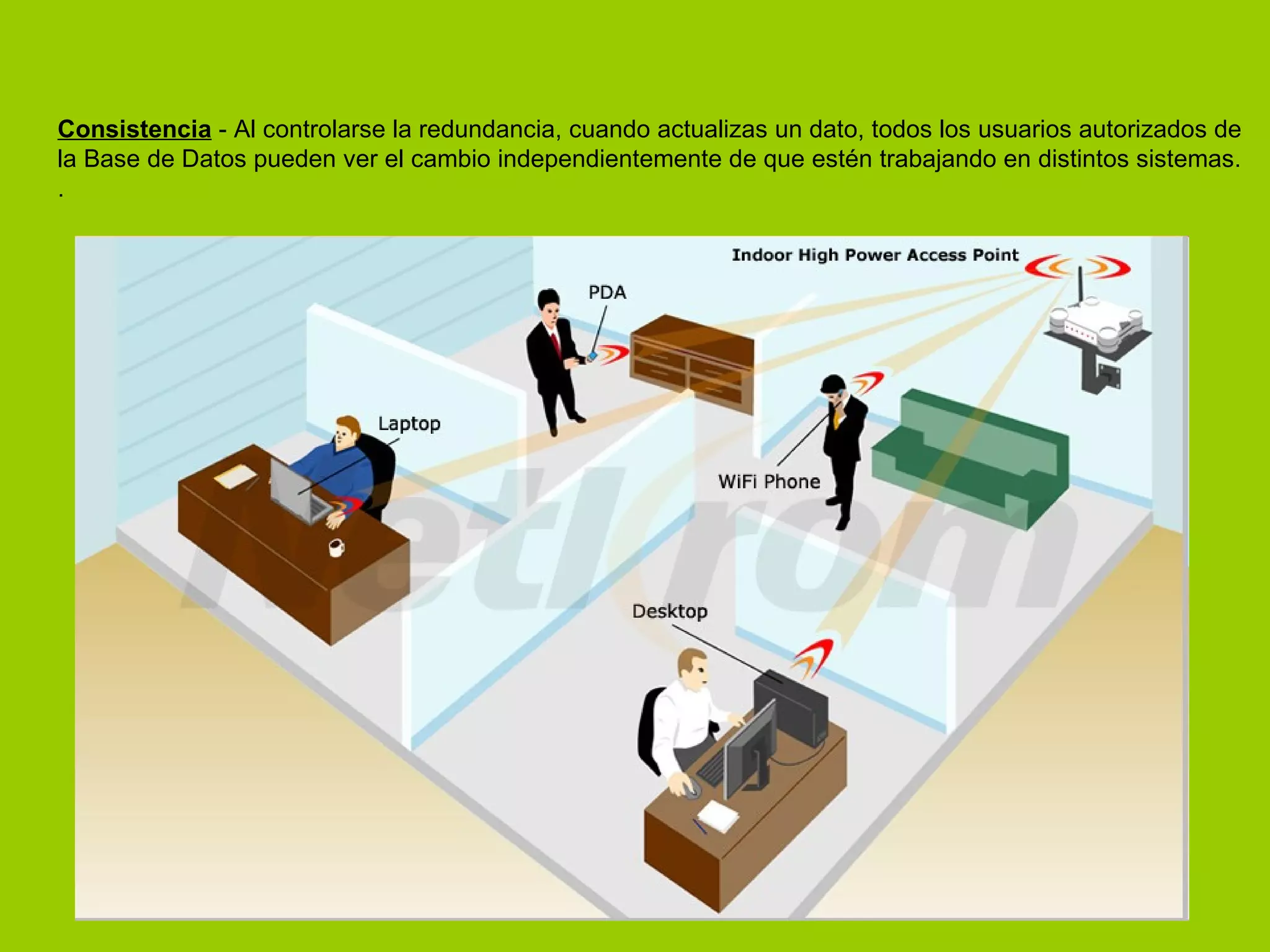 Consistencia - Al controlarse la redundancia, cuando actualizas un dato, todos los usuarios autorizados de la Base de Datos pueden ver el cambio independientemente de que estén trabajando en distintos sistemas.
.

Indoor High Power Access Point

PDA

Laptop

WiFi Phone

Desktop

netkrom