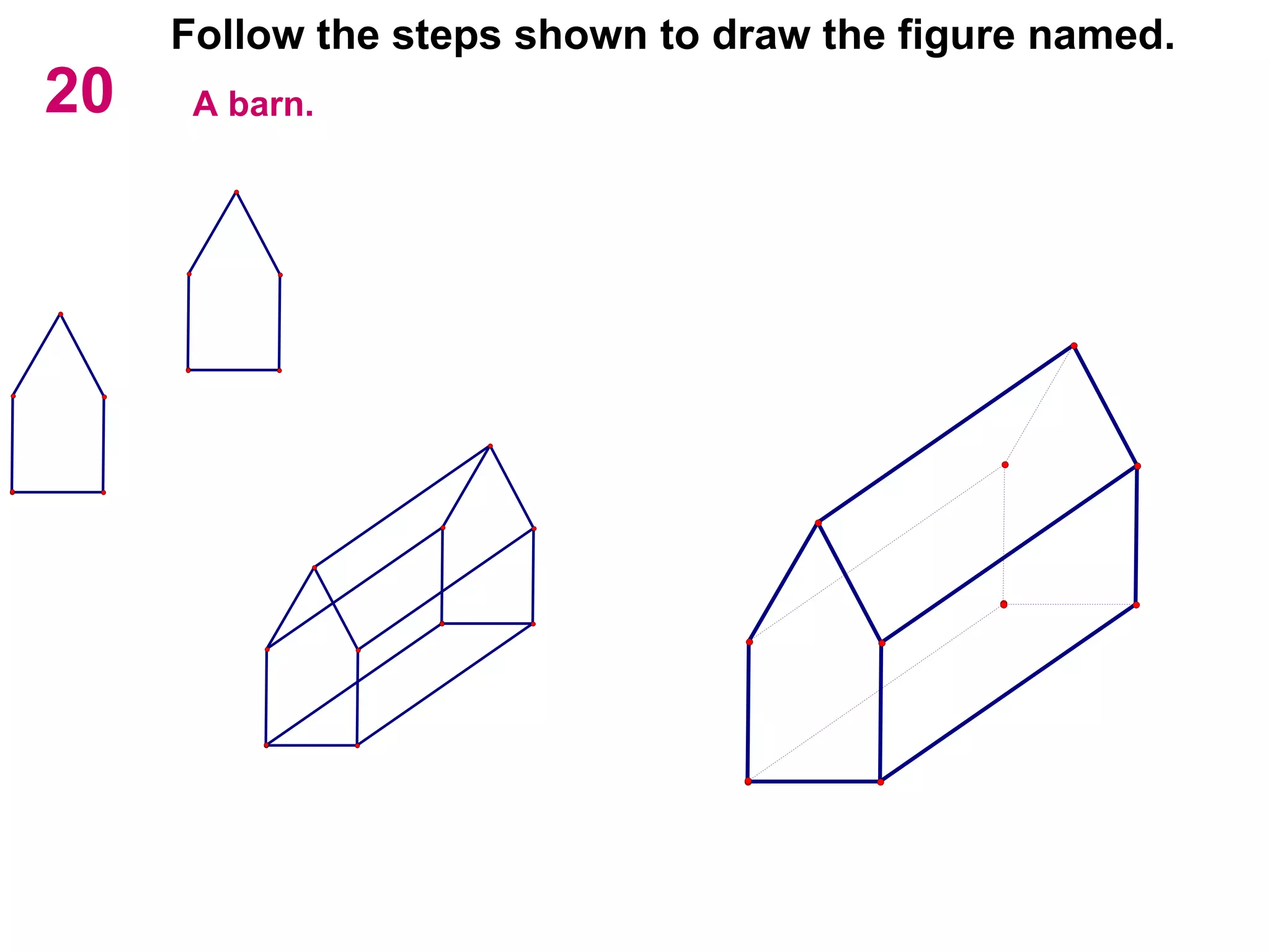 Follow the steps shown to draw the figure named.

20

A barn.