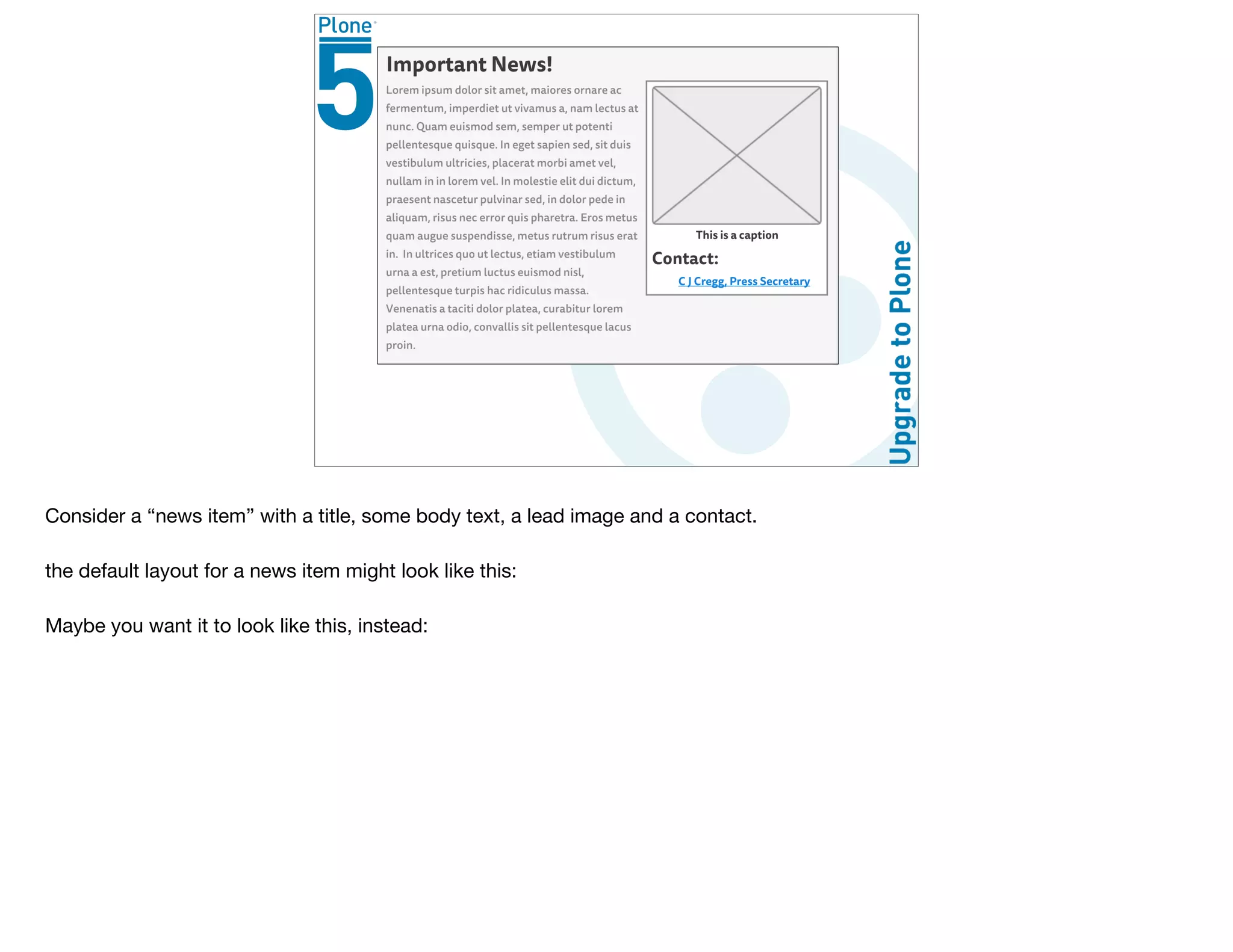 Plone
5

Important News!

Lorem ipsum dolor sit amet, maiores ornare ac fermentum, imperdiet ut vivamus a, nam lectus at nunc. Quam euismod sem, semper ut potenti pellentesque quisque. In eget sapien sed, sit duis vestibulum ultricies, placerat morbi amet vel, nullam in in lorem vel. In molestie elit dui dictum, praesent nascetur pulvinar sed, in dolor pede in aliquam, risus nec error quis pharetra. Eros metus quam augue suspendisse, metus rutrum risus erat in. In ultrices quo ut lectus, etiam vestibulum urna a est, pretium luctus euismod nisl, pellentesque turpis hac ridiculus massa. Venenatis a taciti dolor platea, curabitur lorem platea urna odio, convallis sit pellentesque lacus proin.

This is a caption

Contact:

C J Cregg, Press Secretary

Upgrade to Plone

Consider a “news item” with a title, some body text, a lead image and a contact.

the default layout for a news item might look like this:

Maybe you want it to look like this, instead: