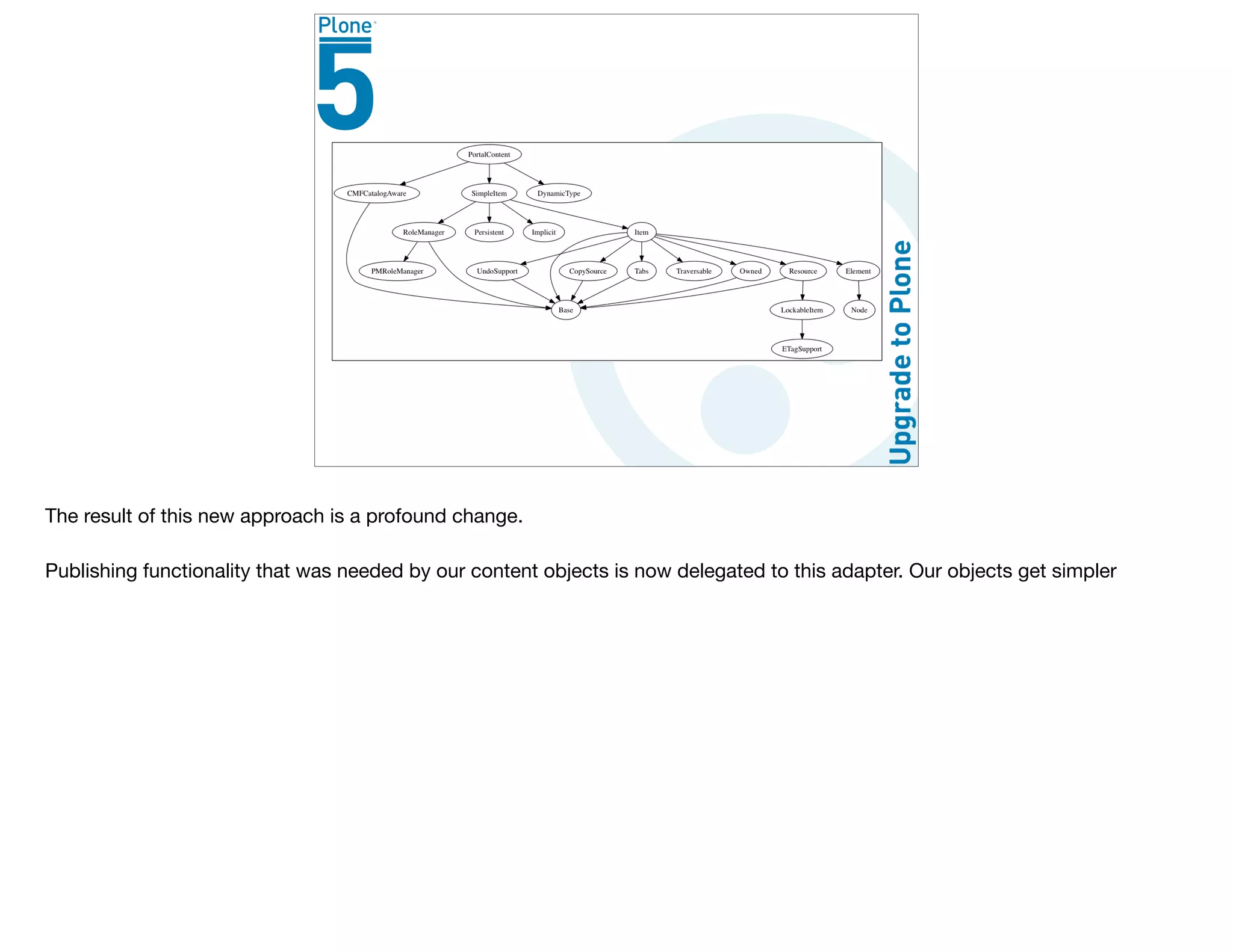 Plone
5

PortalContent
CMFCatalogAware
SimpleItem
DynamicType
RoleManager
Persistent
Implicit
Item
PMRoleManager
UndoSupport
CopySource
Tabs
Traversable
Owned
Resource
Element
Base
LockableItem
Node
ETagSupport

Upgrade to Plone

The result of this new approach is a profound change.

Publishing functionality that was needed by our content objects is now delegated to this adapter. Our objects get simpler