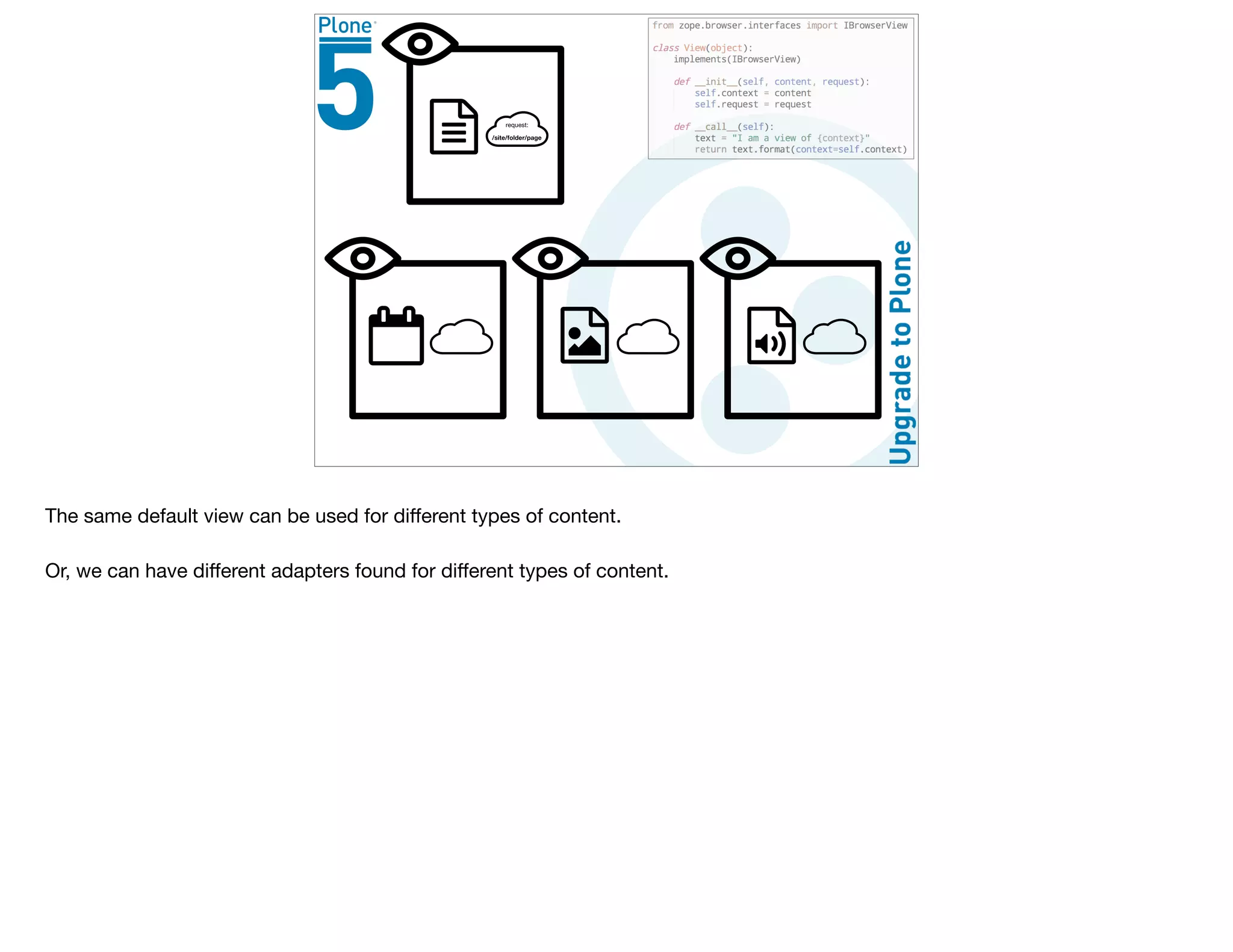 Plone 5

request:
/site/folder/page

from zope.browser.interfaces import IBrowserView

class View(object):
    implements(IBrowserView)

    def __init__(self, content, request):
        self.context = content
        self.request = request

    def __call__(self):
        text = "I am a view of {context}"
        return text.format(context=self.context)

Upgrade to Plone

The same default view can be used for different types of content.

Or, we can have different adapters found for different types of content.