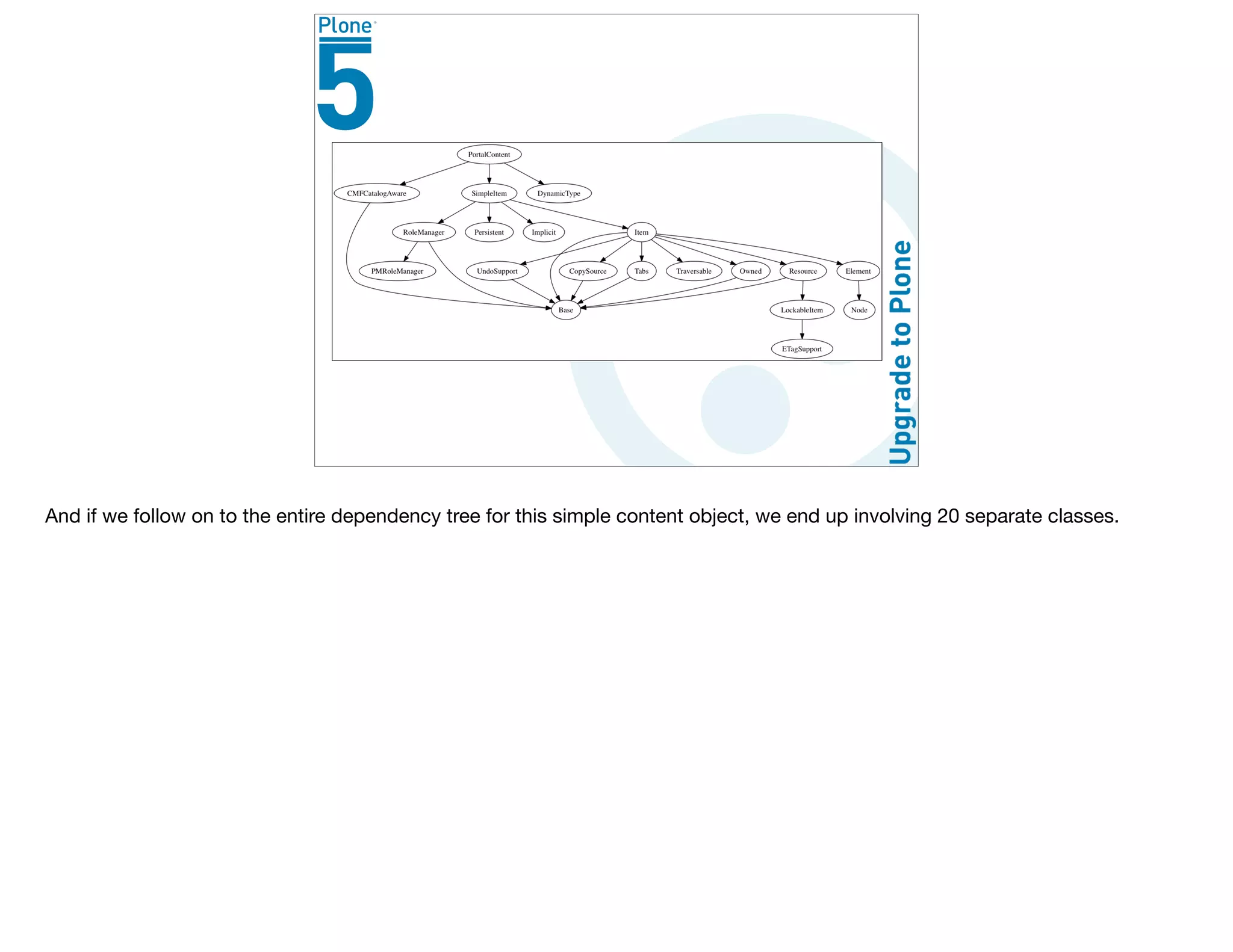 Plone
5

PortalContent
CMFCatalogAware
SimpleItem
DynamicType
RoleManager
Persistent
Implicit
Item
PMRoleManager
UndoSupport
CopySource
Tabs
Traversable
Owned
Resource
Element
Base
LockableItem
Node
ETagSupport

Upgrade to Plone

And if we follow on to the entire dependency tree for this simple content object, we end up involving 20 separate classes.