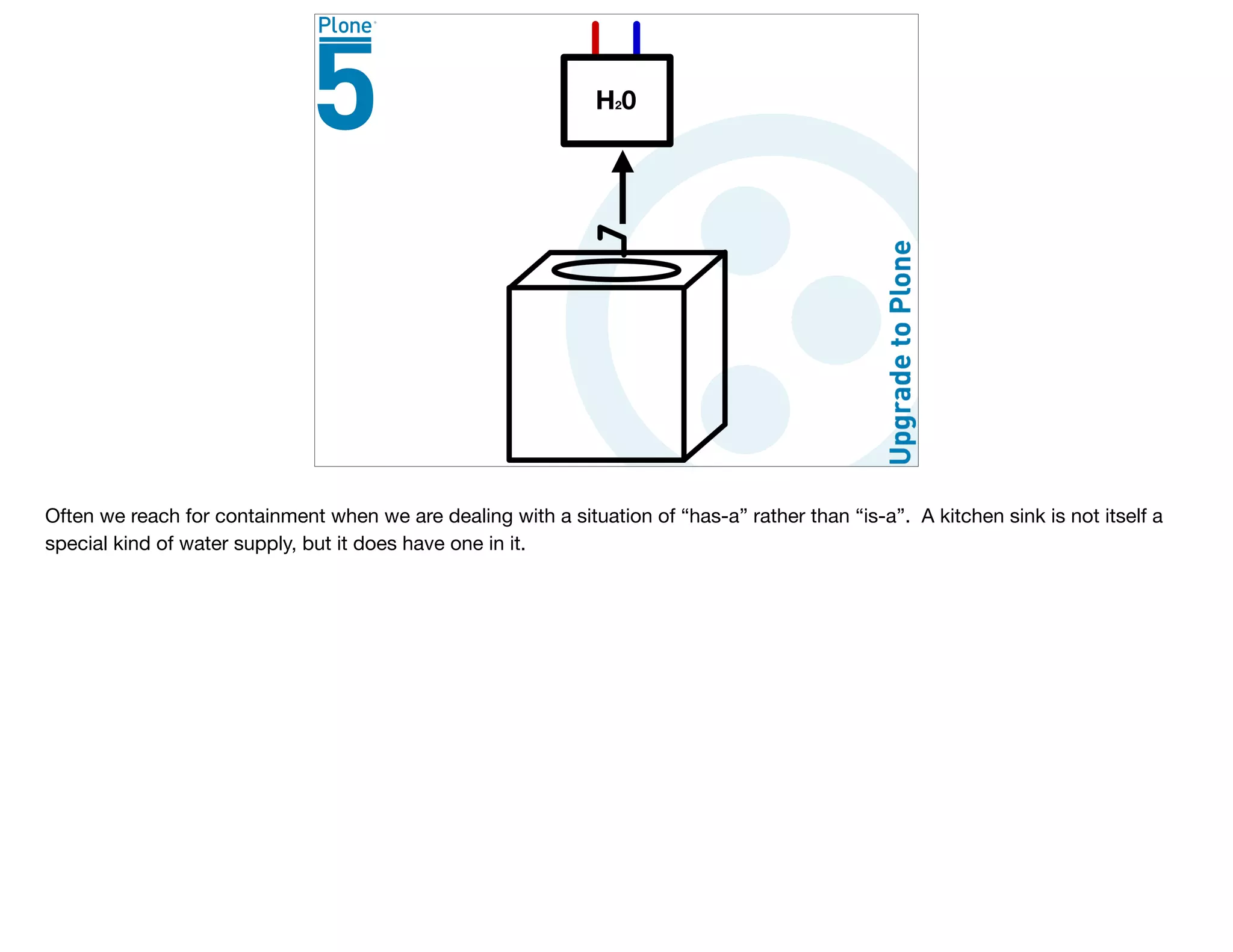 Plone
5

$H_20$

Upgrade to Plone

Often we reach for containment when we are dealing with a situation of “has-a” rather than “is-a”. A kitchen sink is not itself a special kind of water supply, but it does have one in it.