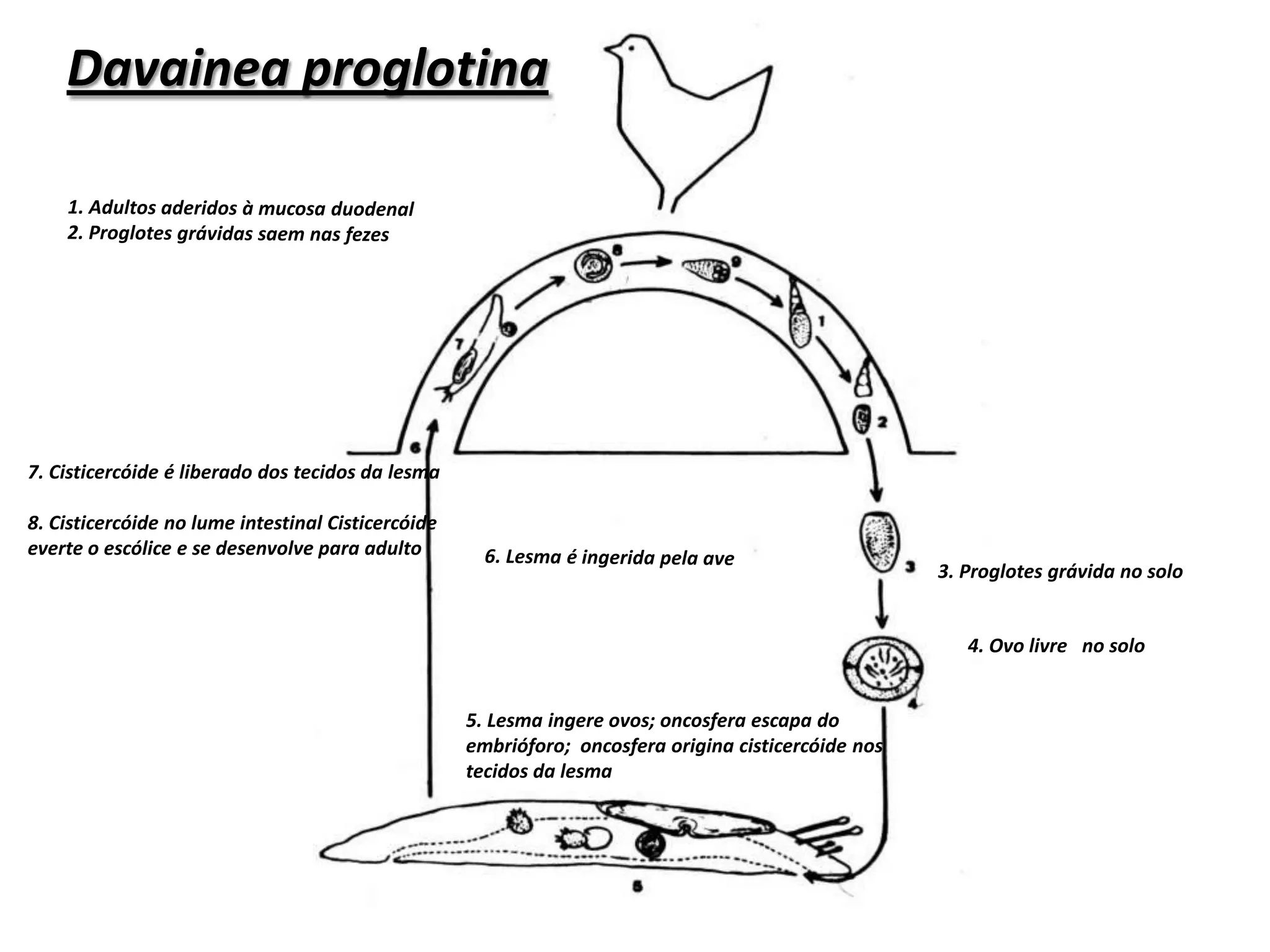 Davainea proglotina

1. Adultos aderidos à mucosa duodenal
2. Proglotes grávidas saem nas fezes

8

9

7

1

2

6

7. Cisticercóide é liberado dos tecidos da lesma

8. Cisticercóide no lume intestinal Cisticercóide everte o escólice e se desenvolve para adulto

6. Lesma é ingerida pela ave

3

3. Proglotes grávida no solo

4. Ovo livre   no solo

4

5. Lesma ingere ovos; oncosfera escapa do embrióforo;  oncosfera origina cisticercóide nos tecidos da lesma

5