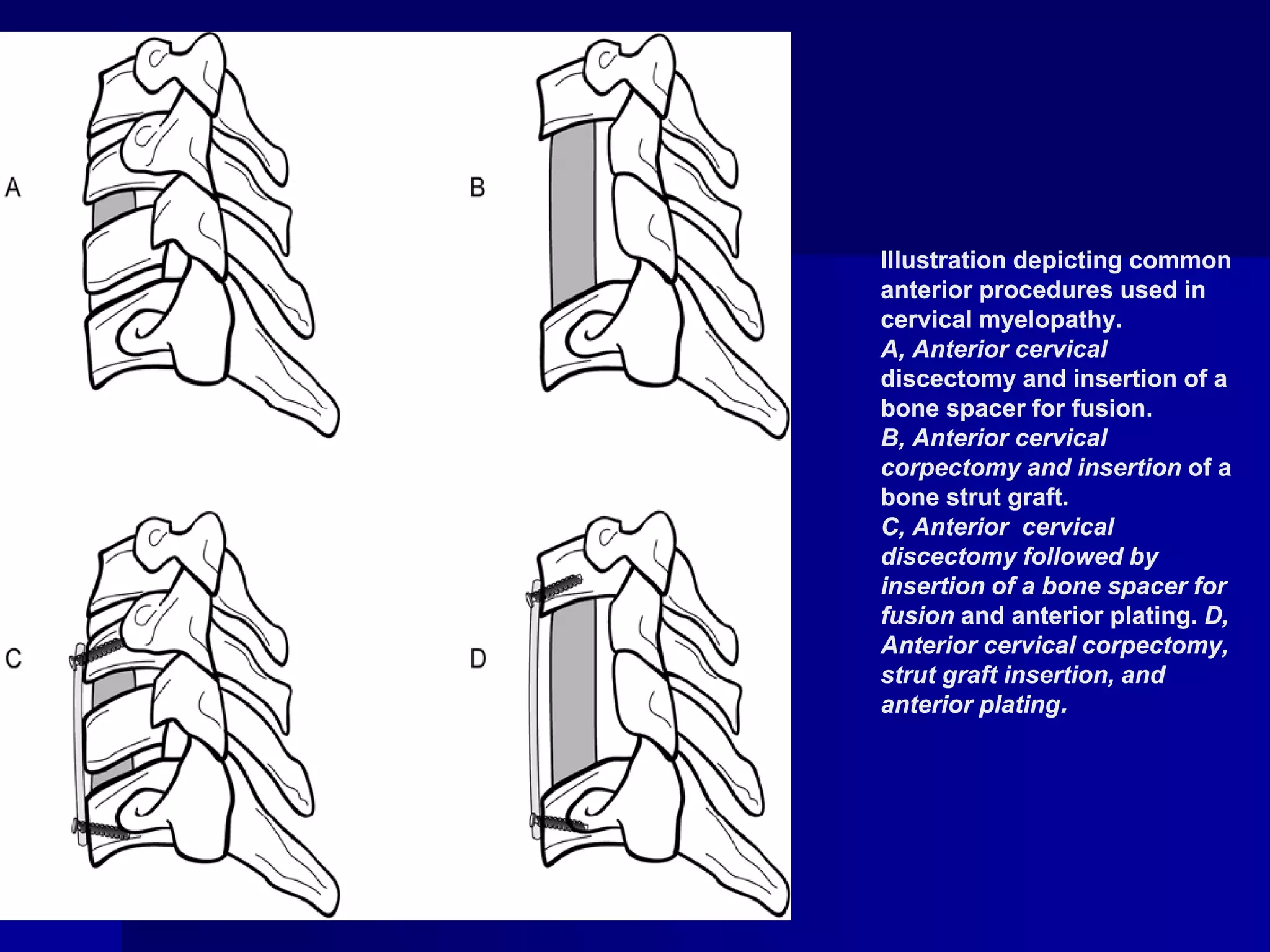 A

B

C

D

Illustration depicting common anterior procedures used in cervical myelopathy.
A, Anterior cervical discectomy and insertion of a bone spacer for fusion.
B, Anterior cervical corpectomy and insertion of a bone strut graft.
C, Anterior cervical discectomy followed by insertion of a bone spacer for fusion and anterior plating. D, Anterior cervical corpectomy, strut graft insertion, and anterior plating.