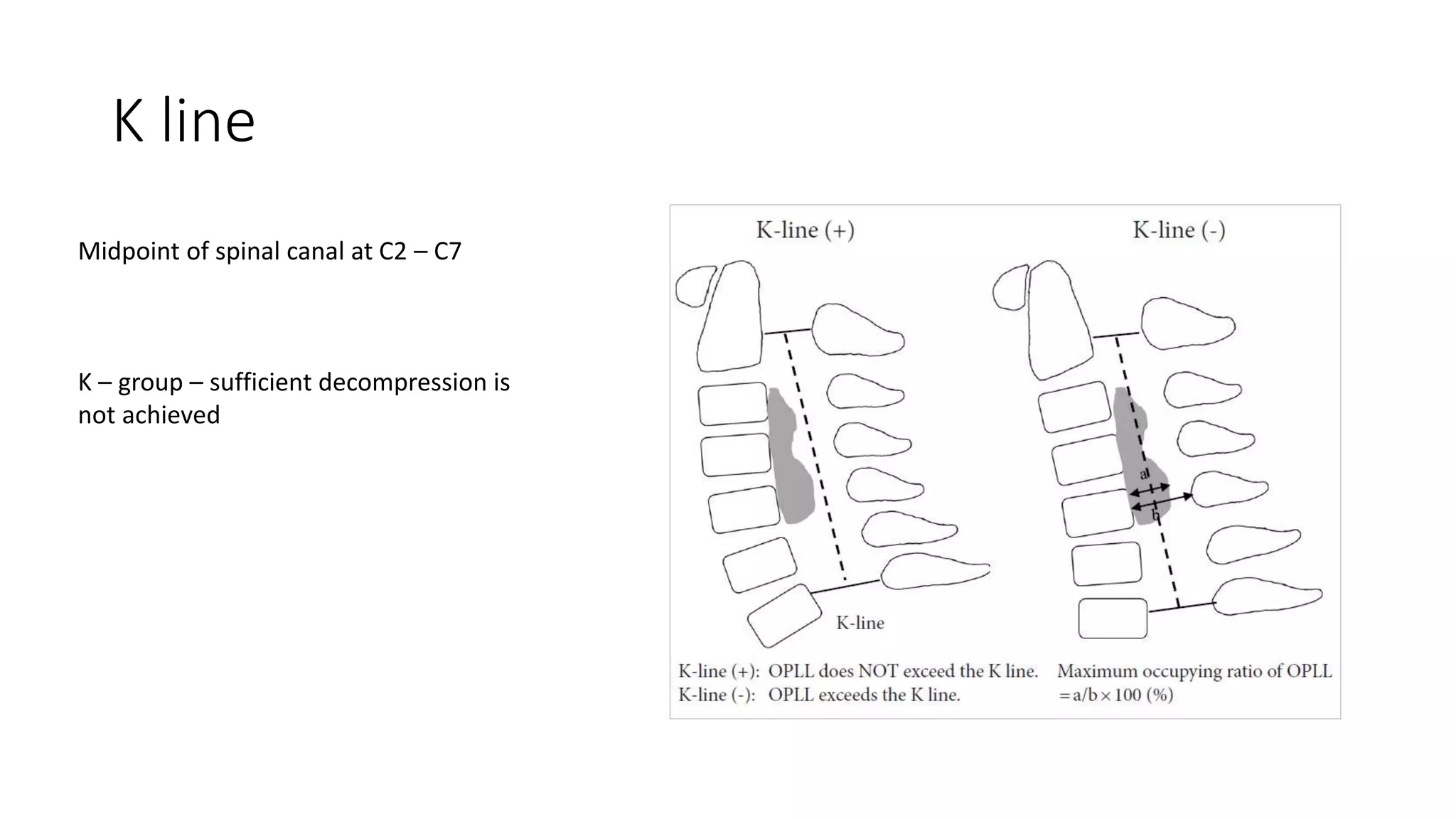 K line

Midpoint of spinal canal at C2 – C7

K – group – sufficient decompression is not achieved

K-line (+)

K-line (-)

a

b

K-line

K-line (+): OPLL does NOT exceed the K line.
K-line (-): OPLL exceeds the K line.

Maximum occupying ratio of OPLL $= a/b \times 100$ (%)