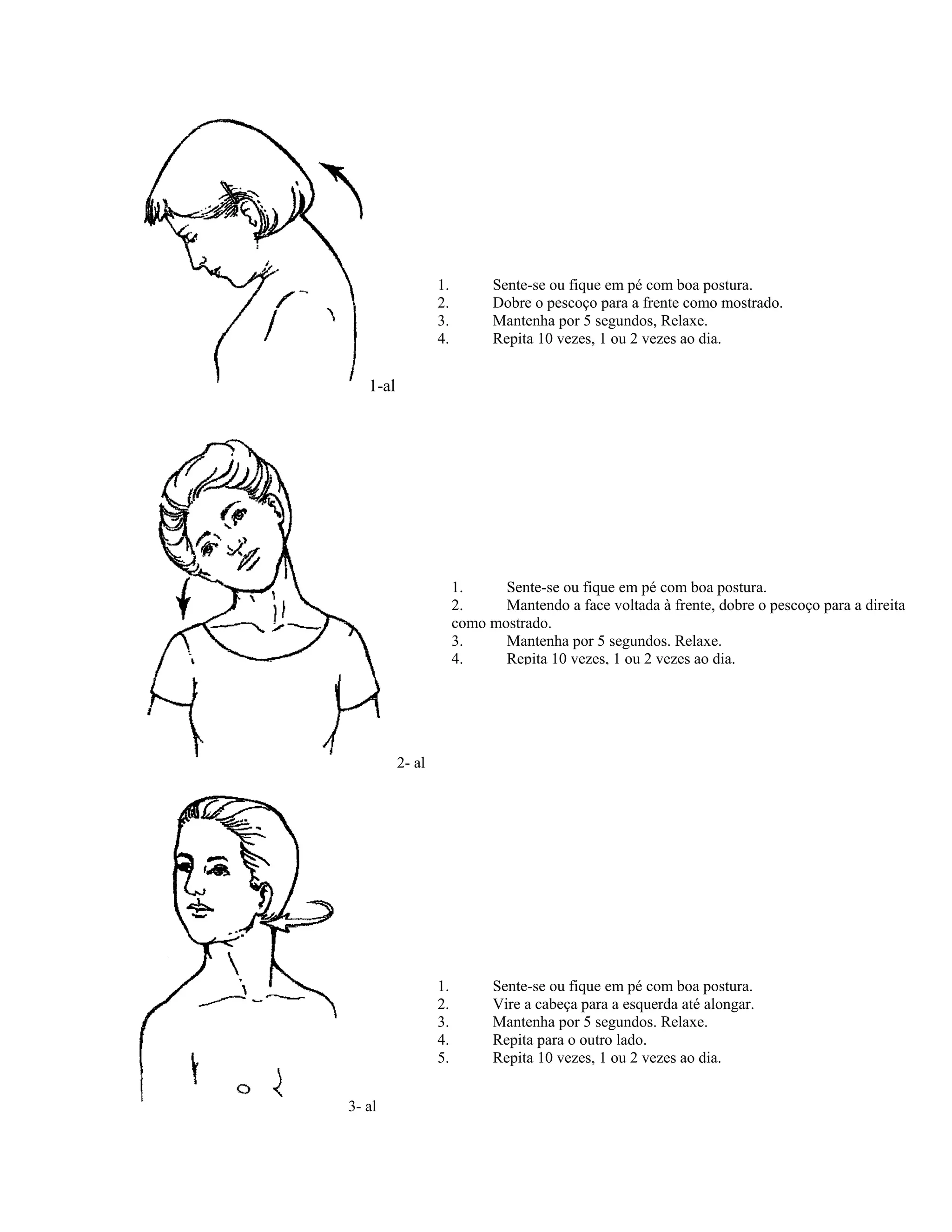 1. Sente-se ou fique em pé com boa postura.
2. Dobre o pescoço para a frente como mostrado.
3. Mantenha por 5 segundos, Relaxe.
4. Repita 10 vezes, 1 ou 2 vezes ao dia.

1-al

1. Sente-se ou fique em pé com boa postura.
2. Mantendo a face voltada à frente, dobre o pescoço para a direita como mostrado.
3. Mantenha por 5 segundos. Relaxe.
4. Repita 10 vezes, 1 ou 2 vezes ao dia.

2- al

1. Sente-se ou fique em pé com boa postura.
2. Vire a cabeça para a esquerda até alongar.
3. Mantenha por 5 segundos. Relaxe.
4. Repita para o outro lado.
5. Repita 10 vezes, 1 ou 2 vezes ao dia.

3- al