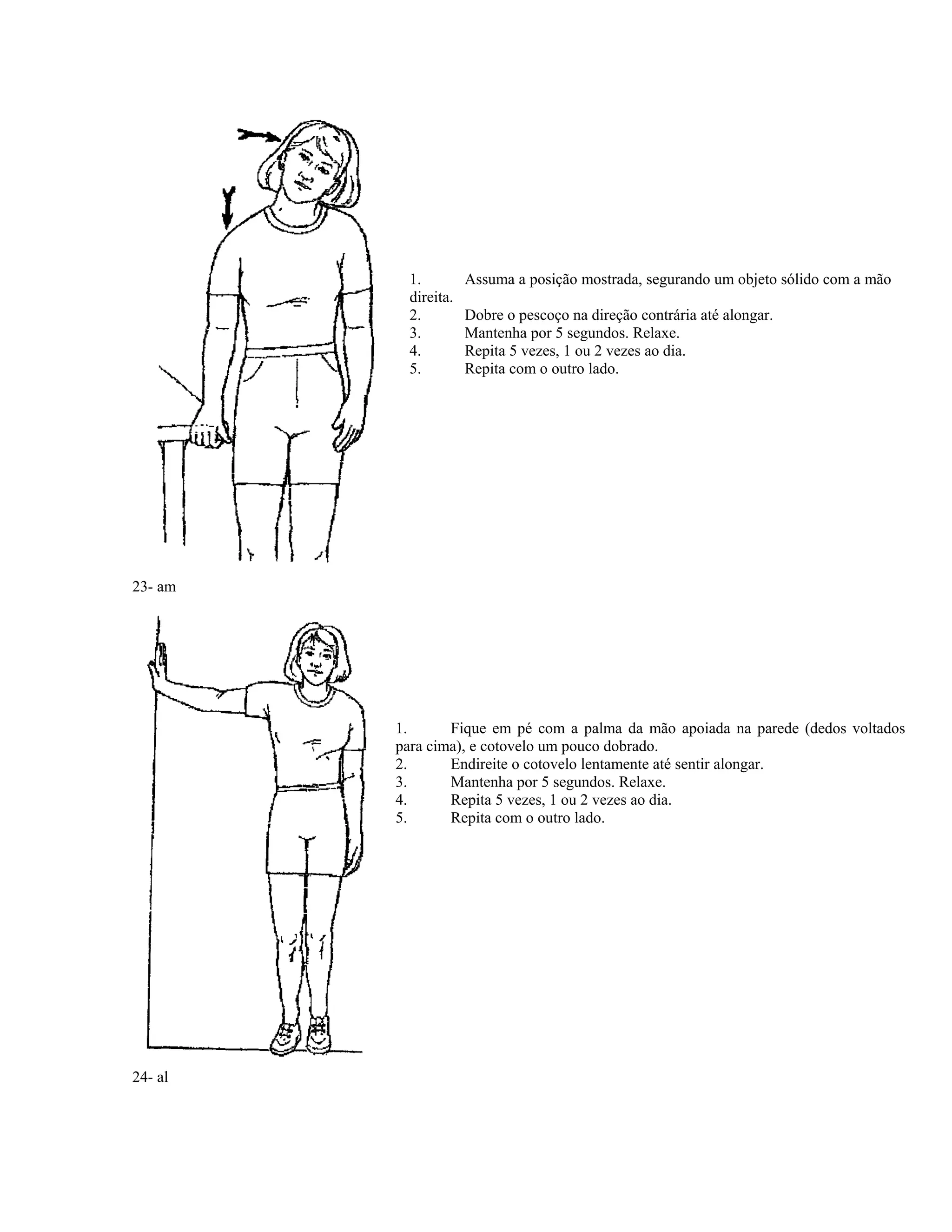 1. Assuma a posição mostrada, segurando um objeto sólido com a mão direita.
2. Dobre o pescoço na direção contrária até alongar.
3. Mantenha por 5 segundos. Relaxe.
4. Repita 5 vezes, 1 ou 2 vezes ao dia.
5. Repita com o outro lado.

23- am

1. Fique em pé com a palma da mão apoiada na parede (dedos voltados para cima), e cotovelo um pouco dobrado.
2. Endireite o cotovelo lentamente até sentir alongar.
3. Mantenha por 5 segundos. Relaxe.
4. Repita 5 vezes, 1 ou 2 vezes ao dia.
5. Repita com o outro lado.

24- al