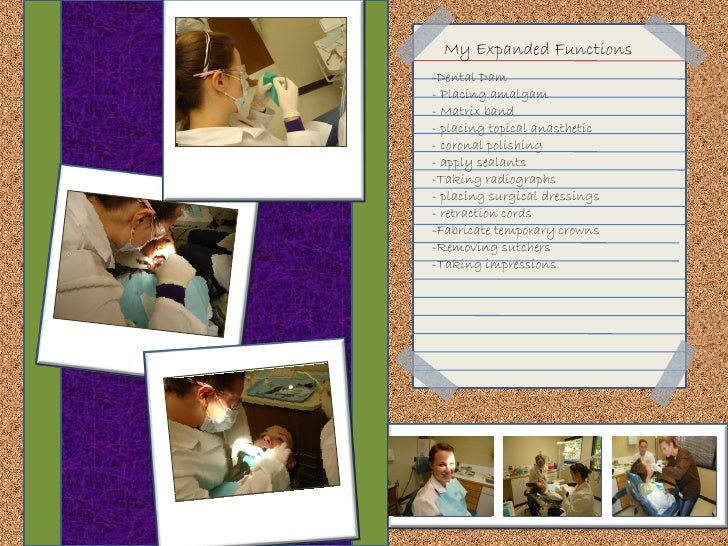 My Expanded Functions

-Dental Dam
- Placing amalgam
- Matrix band
- placing topical anasthetic
- coronal polishing
- apply sealants
-Taking radiographs
- placing surgical dressings
- retraction cords
-Fabricate temporary crowns
-Removing sutchers
-Taking impressions