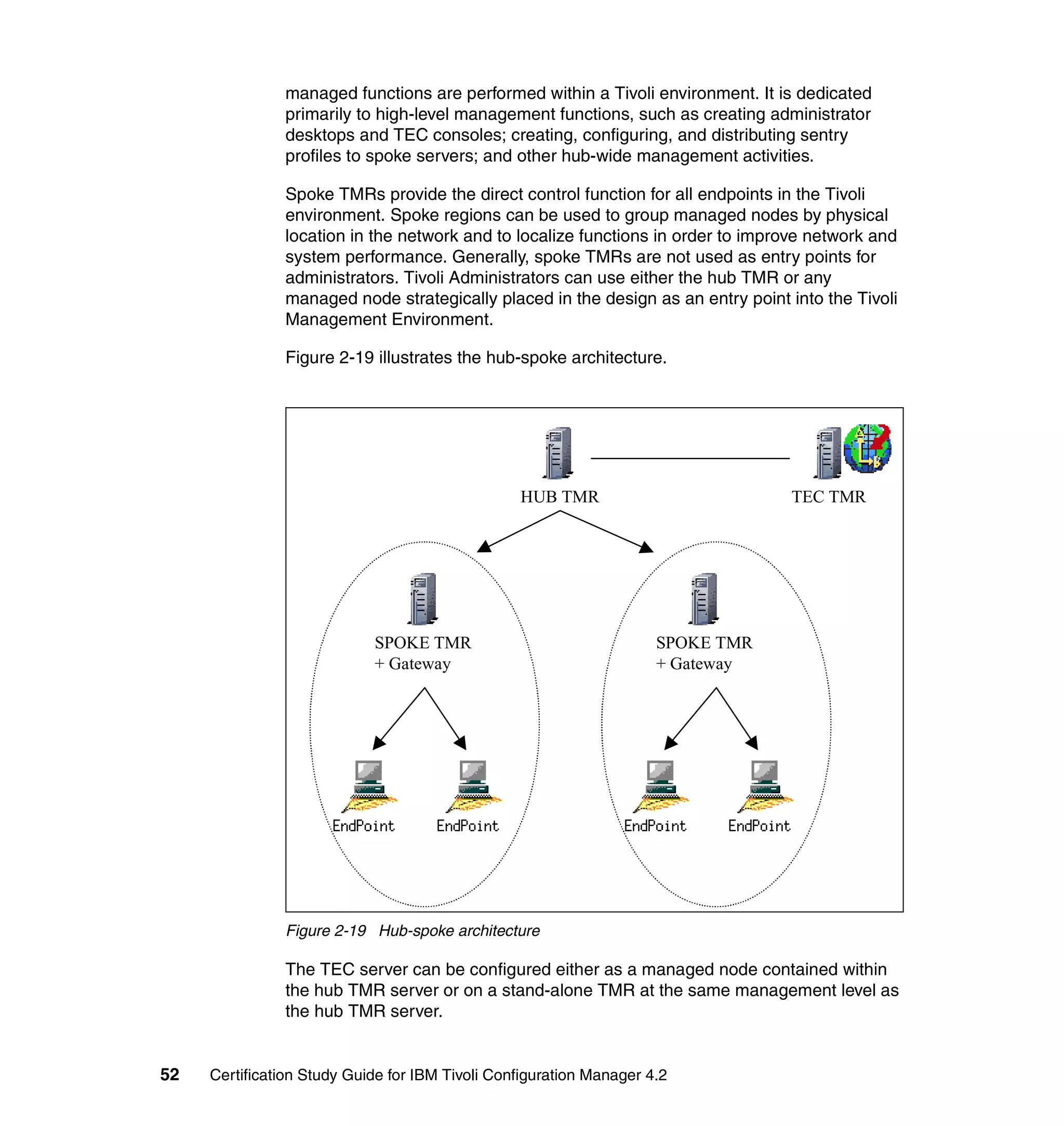 managed functions are performed within a Tivoli environment. It is dedicated primarily to high-level management functions, such as creating administrator desktops and TEC consoles; creating, configuring, and distributing sentry profiles to spoke servers; and other hub-wide management activities.

Spoke TMRs provide the direct control function for all endpoints in the Tivoli environment. Spoke regions can be used to group managed nodes by physical location in the network and to localize functions in order to improve network and system performance. Generally, spoke TMRs are not used as entry points for administrators. Tivoli Administrators can use either the hub TMR or any managed node strategically placed in the design as an entry point into the Tivoli Management Environment.

Figure 2-19 illustrates the hub-spoke architecture.

HUB TMR

TEC TMR

SPOKE TMR
+ Gateway

SPOKE TMR
+ Gateway

EndPoint

EndPoint

EndPoint

EndPoint

Figure 2-19 Hub-spoke architecture

The TEC server can be configured either as a managed node contained within the hub TMR server or on a stand-alone TMR at the same management level as the hub TMR server.

52 Certification Study Guide for IBM Tivoli Configuration Manager 4.2