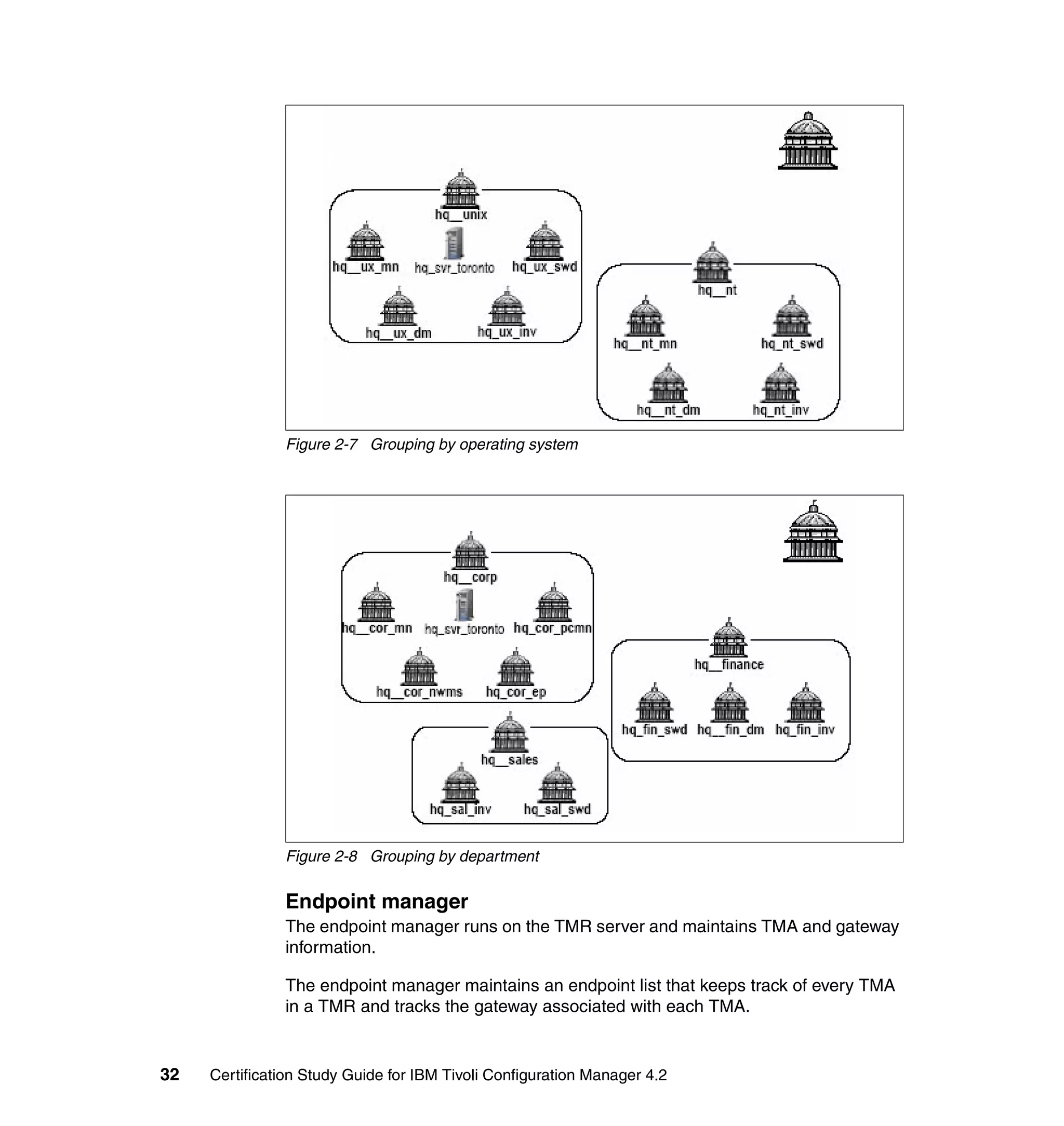 hq__unix
hq__ux_mn
hq_svr_toronto
hq_ux_swd
hq__ux_dm
hq_ux_inv
hq__nt
hq__nt_mn
hq_nt_swd
hq__nt_dm
hq_nt_inv

Figure 2-7 Grouping by operating system

hq__corp
hq__cor_mn
hq_svr_toronto
hq_cor_pcmn
hq__cor_nwms
hq_cor_ep
hq__finance
hq_fin_swd
hq__fin_dm
hq_fin_inv
hq__sales
hq_sal_inv
hq_sal_swd

Figure 2-8 Grouping by department

Endpoint manager

The endpoint manager runs on the TMR server and maintains TMA and gateway information.

The endpoint manager maintains an endpoint list that keeps track of every TMA in a TMR and tracks the gateway associated with each TMA.

32 Certification Study Guide for IBM Tivoli Configuration Manager 4.2