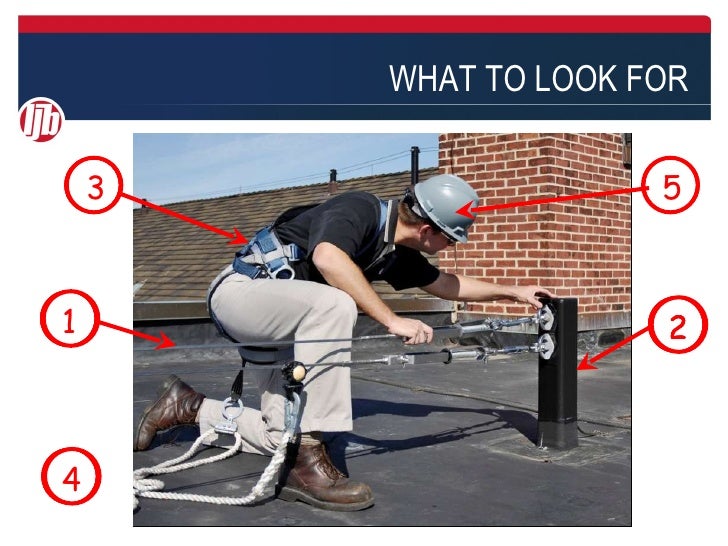 WHAT TO LOOK FOR

ljb

3

5

1

2

4