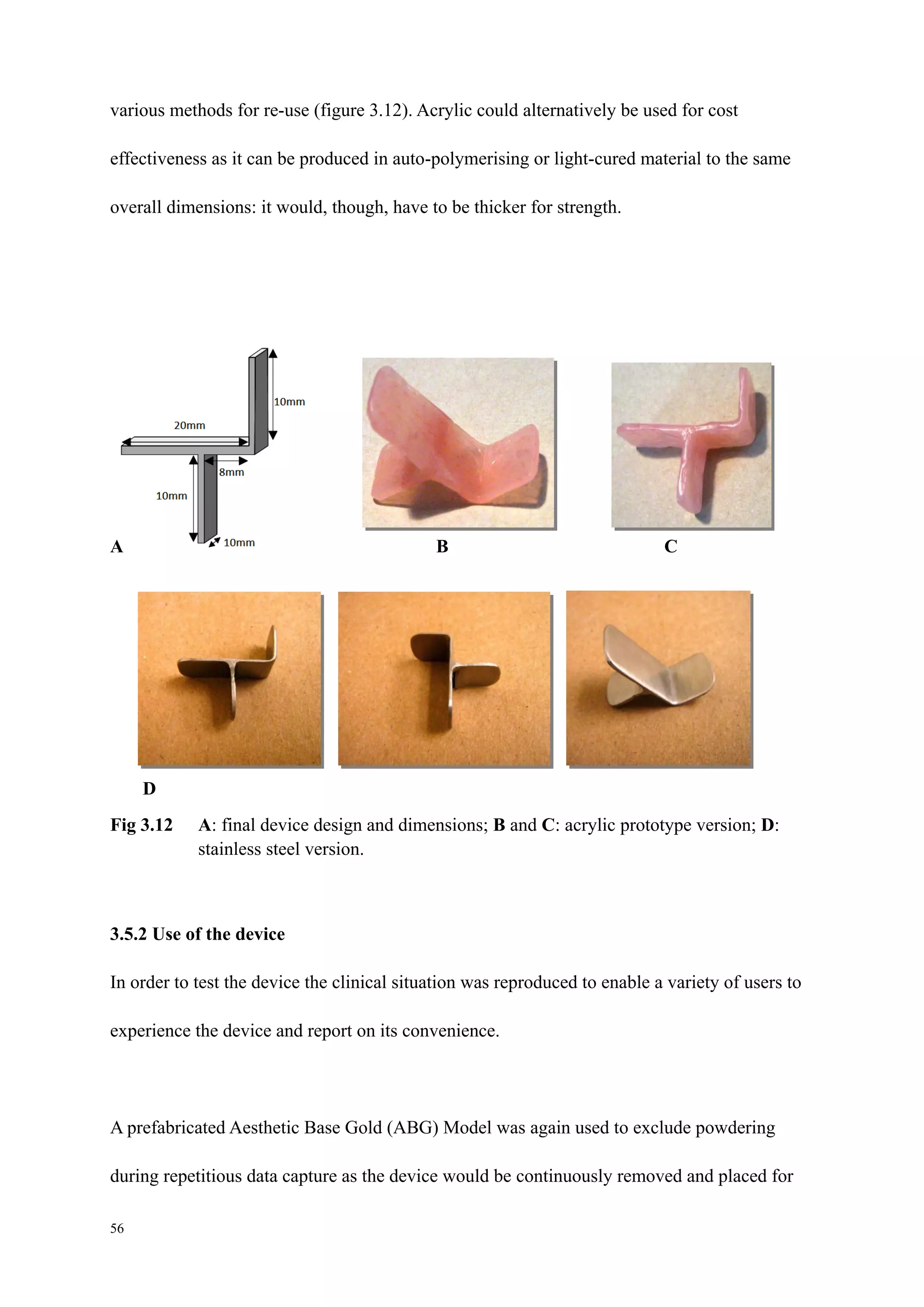 various methods for re-use (figure 3.12). Acrylic could alternatively be used for cost effectiveness as it can be produced in auto-polymerising or light-cured material to the same overall dimensions: it would, though, have to be thicker for strength.

10mm
20mm
8mm
10mm
10mm
A
B
C

D

Fig 3.12 A: final device design and dimensions; B and C: acrylic prototype version; D: stainless steel version.

3.5.2 Use of the device

In order to test the device the clinical situation was reproduced to enable a variety of users to experience the device and report on its convenience.

A prefabricated Aesthetic Base Gold (ABG) Model was again used to exclude powdering during repetitious data capture as the device would be continuously removed and placed for

56