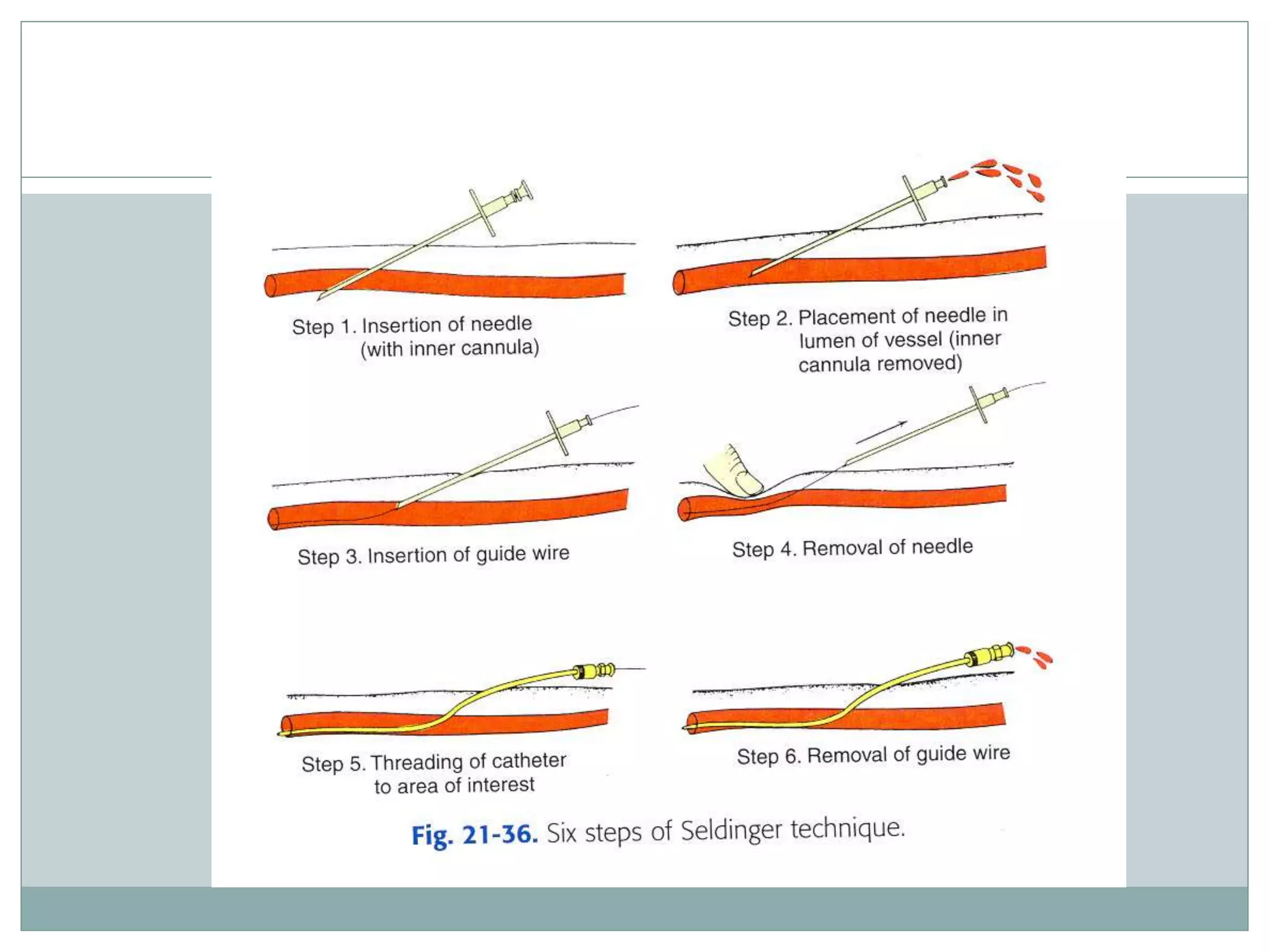 Step 1. Insertion of needle (with inner cannula)

Step 2. Placement of needle in lumen of vessel (inner cannula removed)

Step 3. Insertion of guide wire

Step 4. Removal of needle

Step 5. Threading of catheter to area of interest

Step 6. Removal of guide wire

Fig. 21-36. Six steps of Seldinger technique.