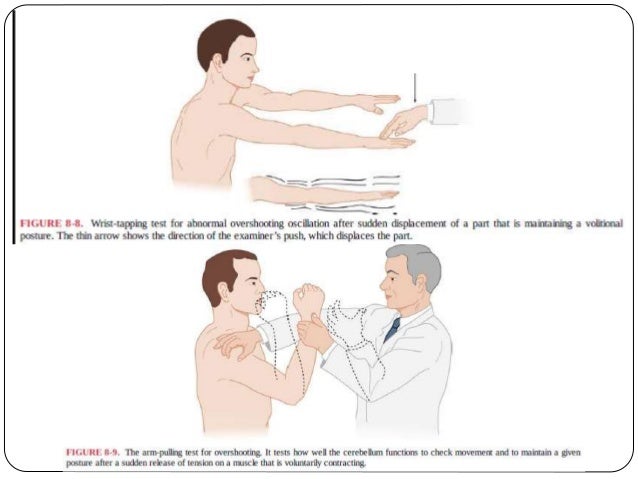 FIGURE 8-8. Wrist-tapping test for abnormal overshooting oscillation after sudden displacement of a part that is maintaining a volitional posture. The thin arrow shows the direction of the examiner's push, which displaces the part.

FIGURE 8-9. The arm-pulling test for overshooting. It tests how well the cerebellum functions to check movement and to maintain a given posture after a sudden release of tension on a muscle that is voluntarily contracting.