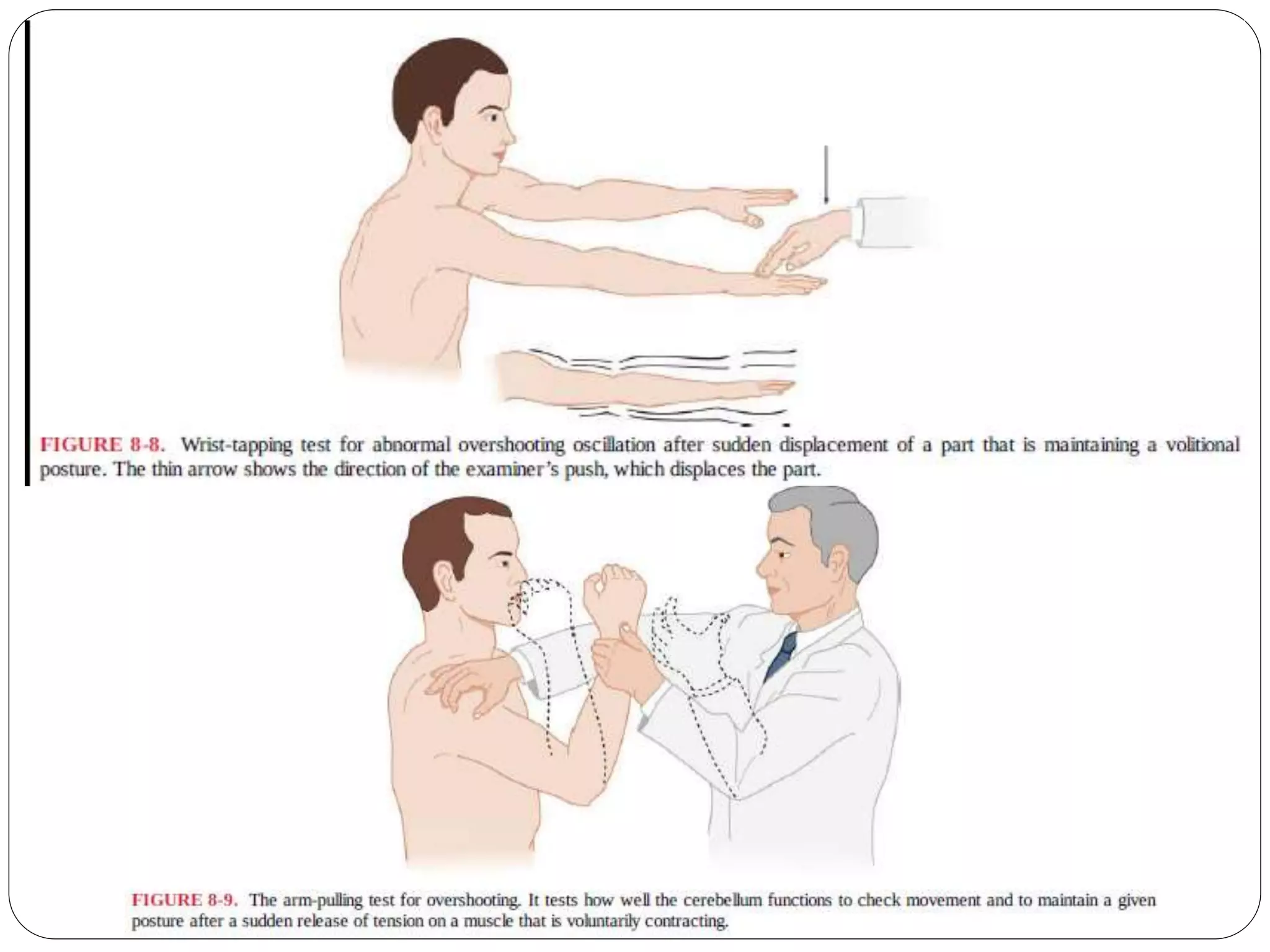 FIGURE 8-8. Wrist-tapping test for abnormal overshooting oscillation after sudden displacement of a part that is maintaining a volitional posture. The thin arrow shows the direction of the examiner's push, which displaces the part.

FIGURE 8-9. The arm-pulling test for overshooting. It tests how well the cerebellum functions to check movement and to maintain a given posture after a sudden release of tension on a muscle that is voluntarily contracting.