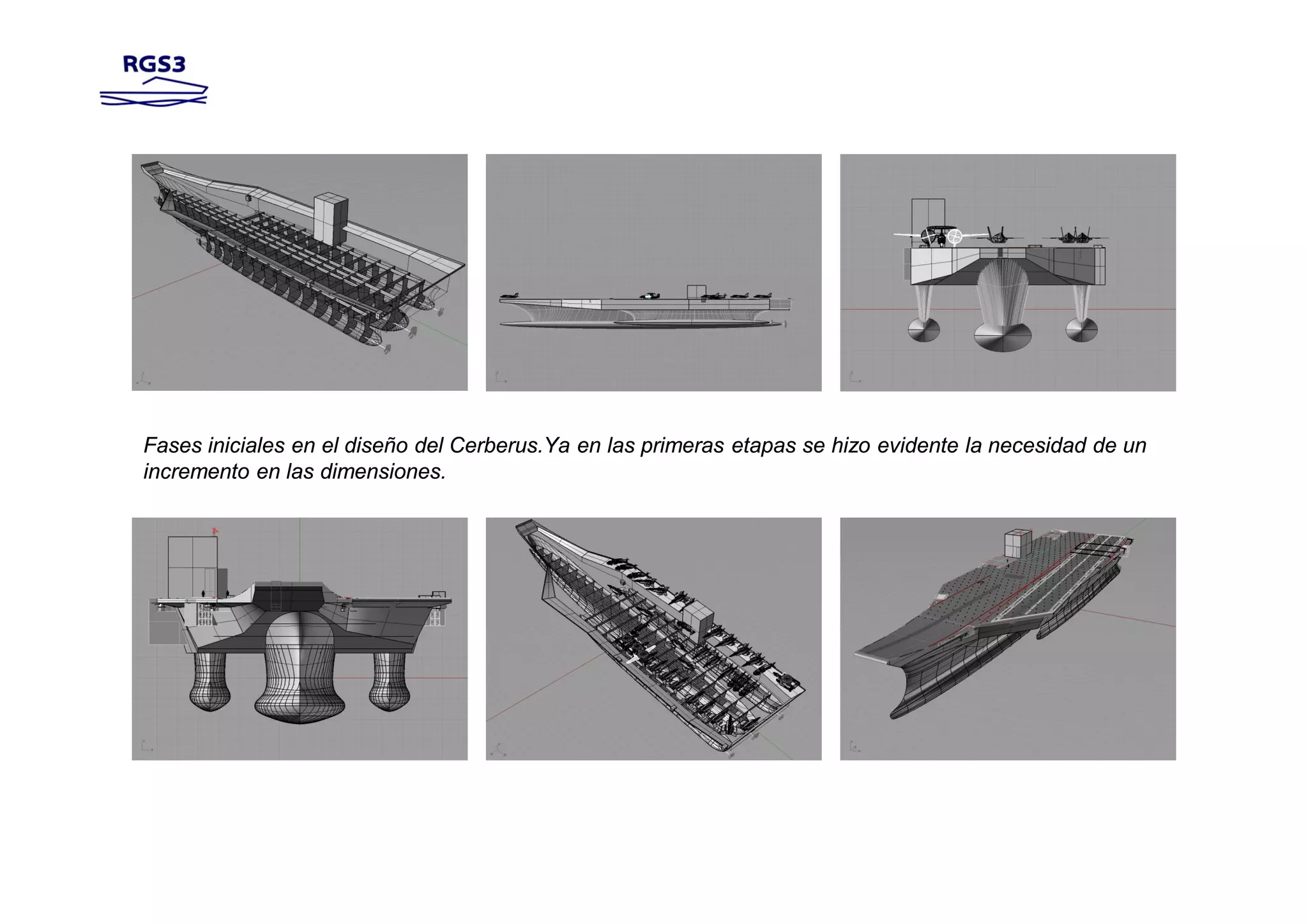 RGS3

Fases iniciales en el diseño del Cerberus.Ya en las primeras etapas se hizo evidente la necesidad de un incremento en las dimensiones.