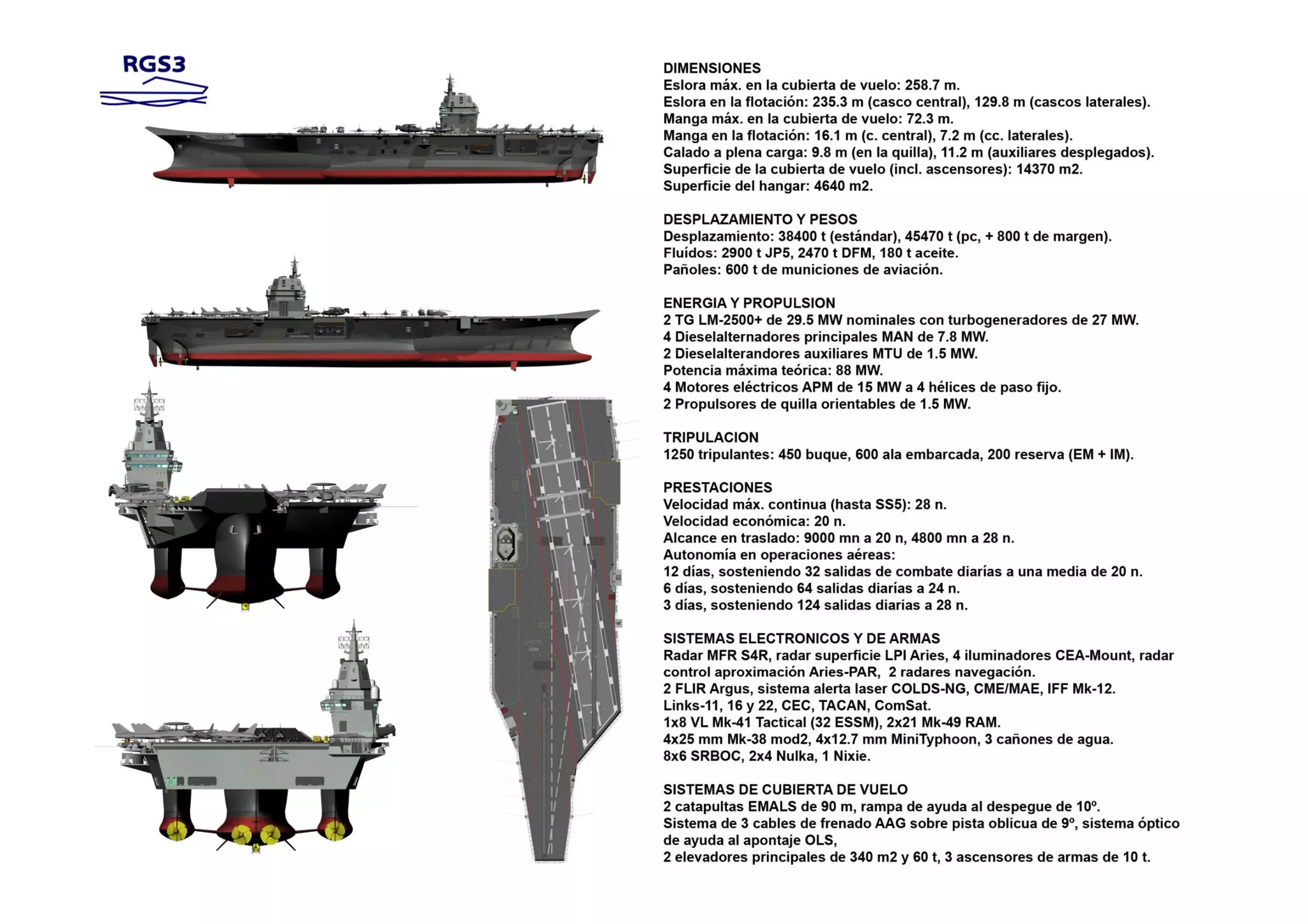 RGS3

DIMENSIONES
Eslora máx. en la cubierta de vuelo: 258.7 m.
Eslora en la flotación: 235.3 m (casco central), 129.8 m (cascos laterales).
Manga máx. en la cubierta de vuelo: 72.3 m.
Manga en la flotación: 16.1 m (c. central), 7.2 m (cc. laterales).
Calado a plena carga: 9.8 m (en la quilla), 11.2 m (auxiliares desplegados).
Superficie de la cubierta de vuelo (incl. ascensores): 14370 m2.
Superficie del hangar: 4640 m2.

DESPLAZAMIENTO Y PESOS
Desplazamiento: 38400 t (estándar), 45470 t (pc, + 800 t de margen).
Fluídos: 2900 t JP5, 2470 t DFM, 180 t aceite.
Pañoles: 600 t de municiones de aviación.

ENERGIA Y PROPULSION
2 TG LM-2500+ de 29.5 MW nominales con turbogeneradores de 27 MW.
4 Dieselalternadores principales MAN de 7.8 MW.
2 Dieselalterandores auxiliares MTU de 1.5 MW.
Potencia máxima teórica: 88 MW.
4 Motores eléctricos APM de 15 MW a 4 hélices de paso fijo.
2 Propulsores de quilla orientables de 1.5 MW.

TRIPULACION
1250 tripulantes: 450 buque, 600 ala embarcada, 200 reserva (EM + IM).

PRESTACIONES
Velocidad máx. continua (hasta SS5): 28 n.
Velocidad económica: 20 n.
Alcance en traslado: 9000 mn a 20 n, 4800 mn a 28 n.
Autonomía en operaciones aéreas:
12 días, sosteniendo 32 salidas de combate diarías a una media de 20 n.
6 días, sosteniendo 64 salidas diarías a 24 n.
3 días, sosteniendo 124 salidas diarias a 28 n.

SISTEMAS ELECTRONICOS Y DE ARMAS
Radar MFR S4R, radar superficie LPI Aries, 4 iluminadores CEA-Mount, radar control aproximación Aries-PAR, 2 radares navegación.
2 FLIR Argus, sistema alerta laser COLDS-NG, CME/MAE, IFF Mk-12.
Links-11, 16 y 22, CEC, TACAN, ComSat.
1x8 VL Mk-41 Tactical (32 ESSM), 2x21 Mk-49 RAM.
4x25 mm Mk-38 mod2, 4x12.7 mm MiniTyphoon, 3 cañones de agua.
8x6 SRBOC, 2x4 Nulka, 1 Nixie.

SISTEMAS DE CUBIERTA DE VUELO
2 catapultas EMALS de 90 m, rampa de ayuda al despegue de 10º.
Sistema de 3 cables de frenado AAG sobre pista oblicua de 9º, sistema óptico de ayuda al apontaje OLS,
2 elevadores principales de 340 m2 y 60 t, 3 ascensores de armas de 10 t.